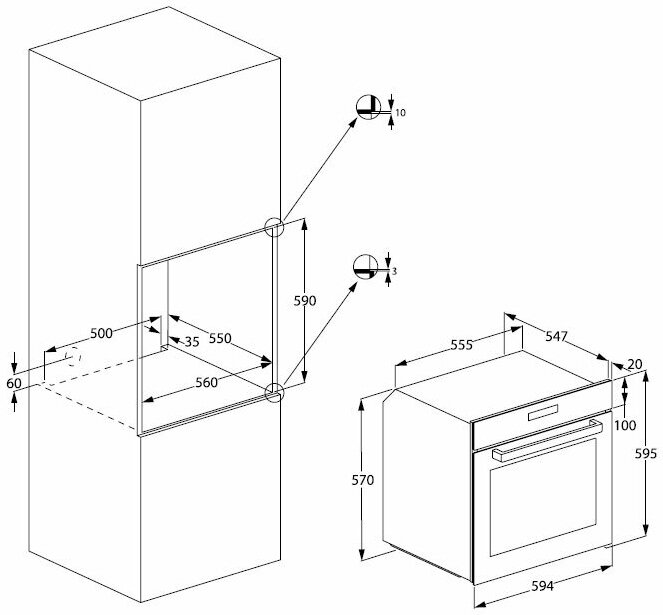 10

3

590

500

35

550

560

60

555

547

20

100

595

570

594