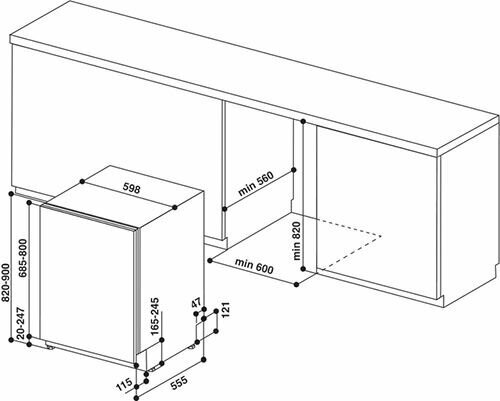 598
min 560
min 820
min 600
820-900
685-800
20-247
165-245
47
121
115
555