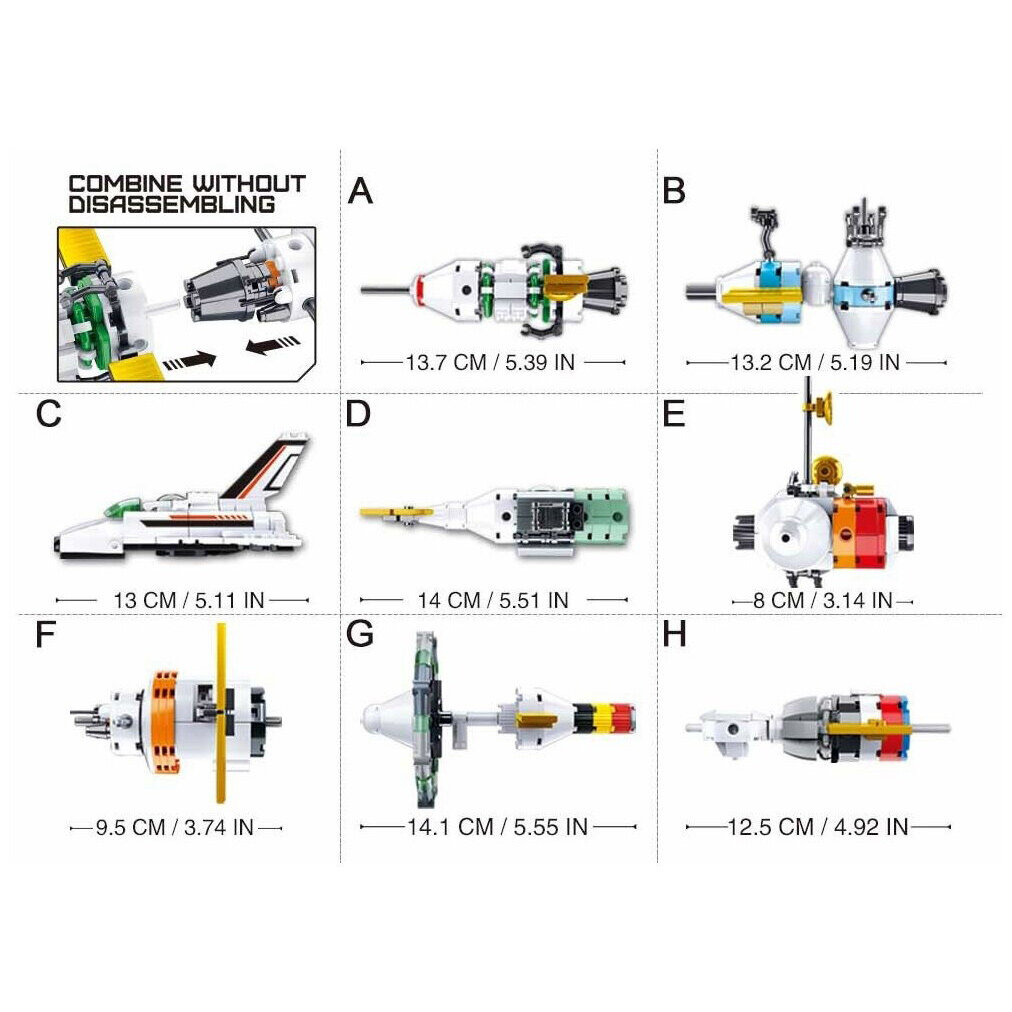 COMBINE WITHOUT DISASSEMBLING

A

13.7 CM / 5.39 IN

B

13.2 CM / 5.19 IN

C

13 CM / 5.11 IN

D

14 CM / 5.51 IN

E

8 CM / 3.14 IN

F

9.5 CM / 3.74 IN

G

14.1 CM / 5.55 IN

H

12.5 CM / 4.92 IN