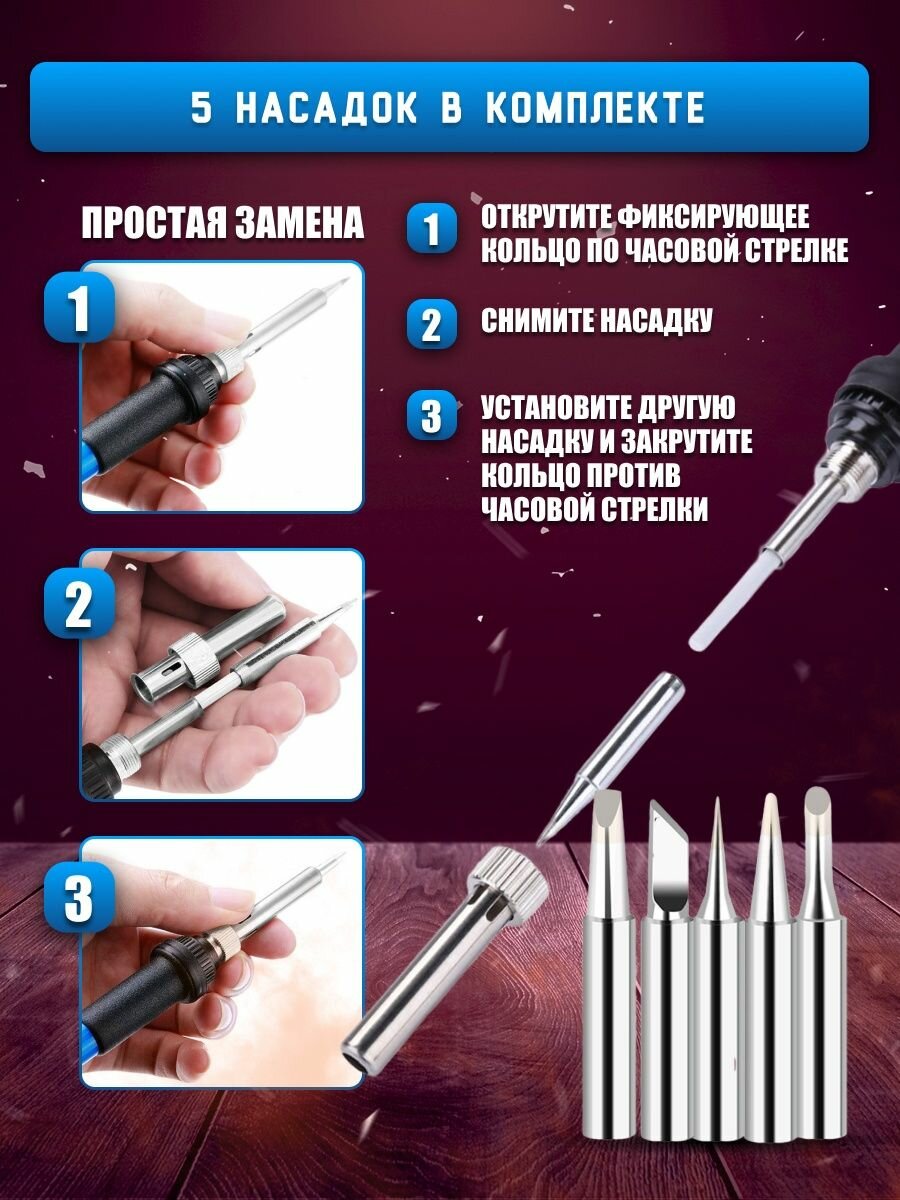 5 НАСАДОК В КОМПЛЕКТЕ

ПРОСТАЯ ЗАМЕНА

1

2

3

1 ОТКРУТИТЕ ФИКСИРУЮЩЕЕ КОЛЬЦО ПО ЧАСОВОЙ СТРЕЛКЕ

2 СНИМИТЕ НАСАДКУ

3 УСТАНОВИТЕ ДРУГУЮ НАСАДКУ И ЗАКРУТИТЕ КОЛЬЦО ПРОТИВ ЧАСОВОЙ СТРЕЛКИ