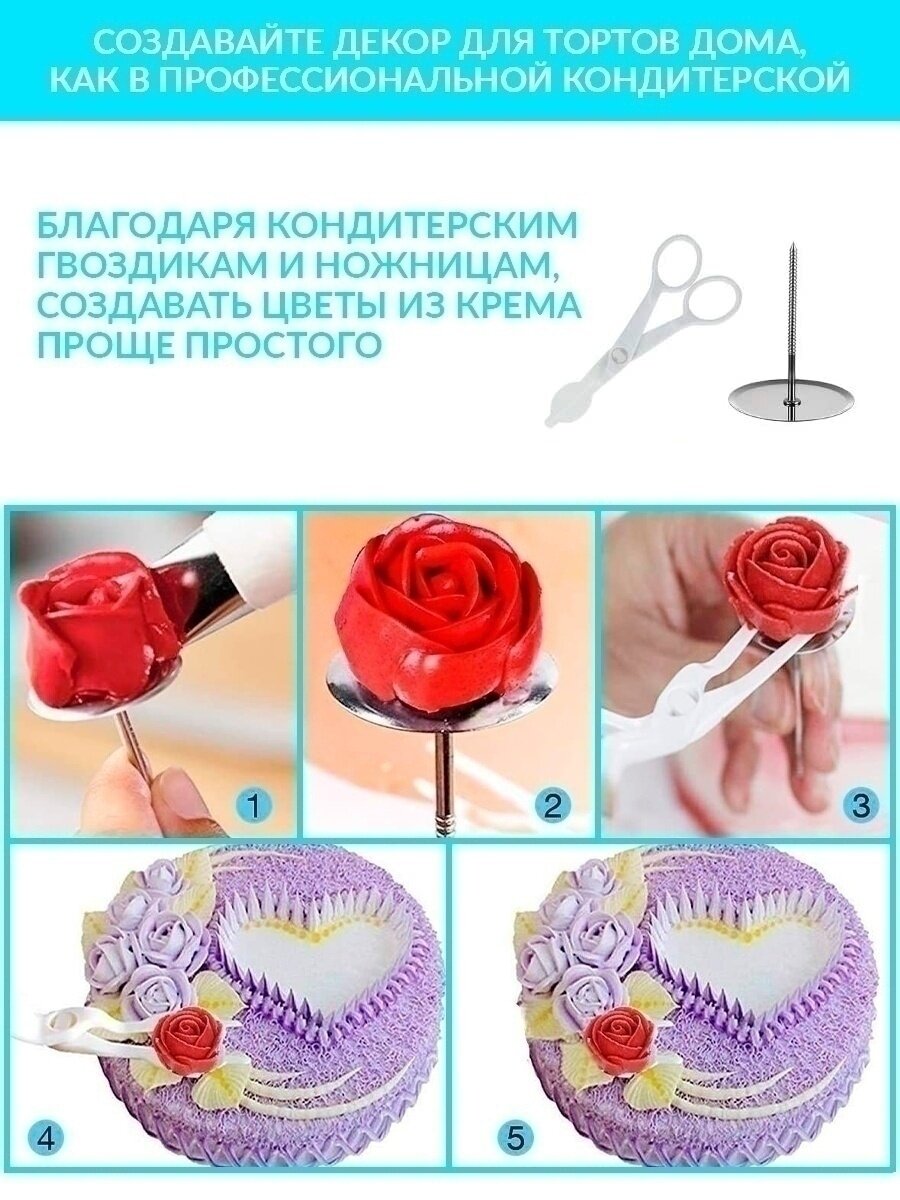 СОЗДАВАЙТЕ ДЕКОР ДЛЯ ТОРТОВ ДОМА, КАК В ПРОФЕССИОНАЛЬНОЙ КОНДИТЕРСКОЙ

БЛАГОДАРЯ КОНДИТЕРСКИМ ГВОЗДИКАМ И НОЖНИЦАМ, СОЗДАВАТЬ ЦВЕТЫ ИЗ КРЕМА ПРОЩЕ ПРОСТОГО

1

2

3

4

5