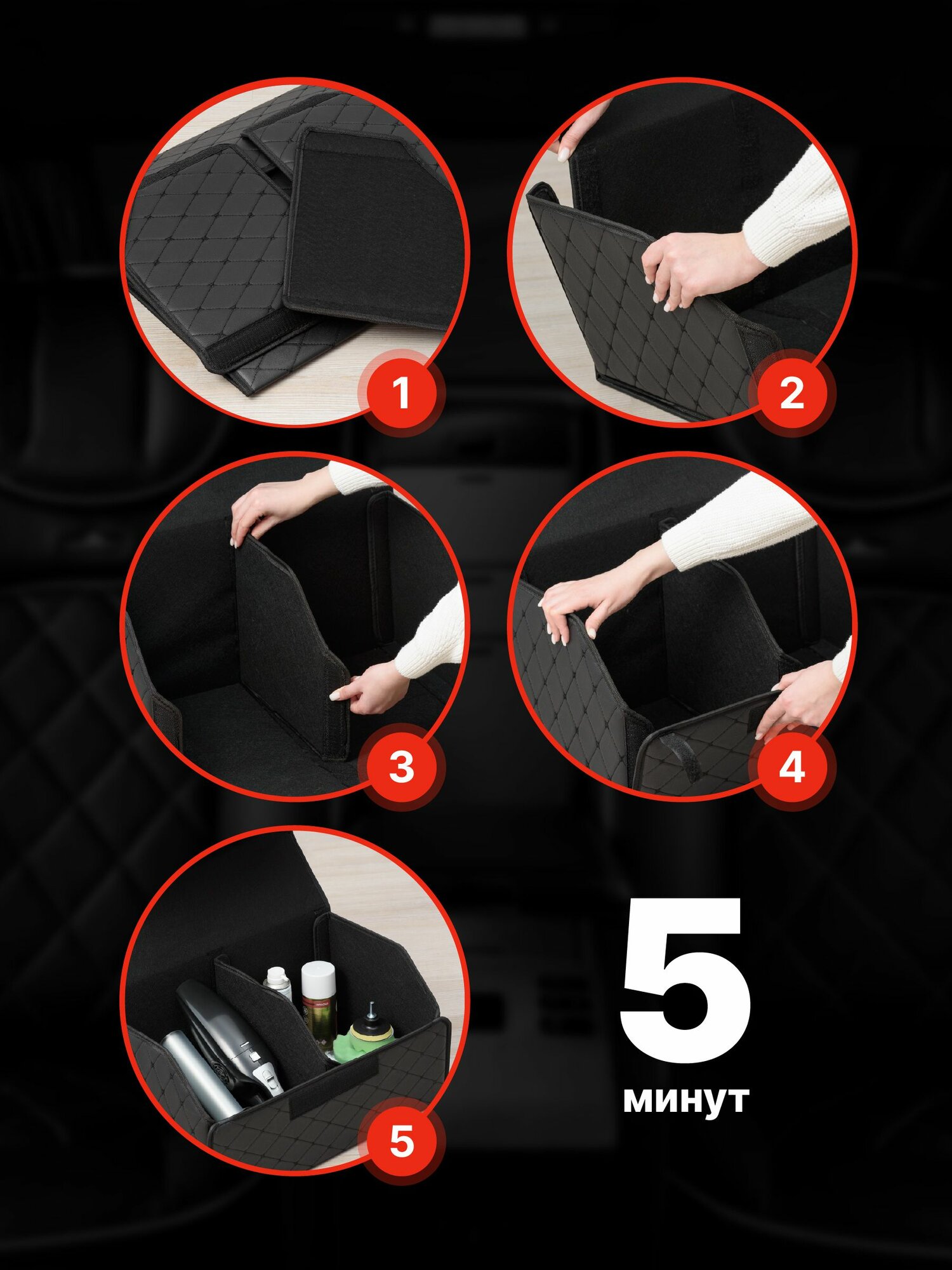 1

2

3

4

5

5
минут