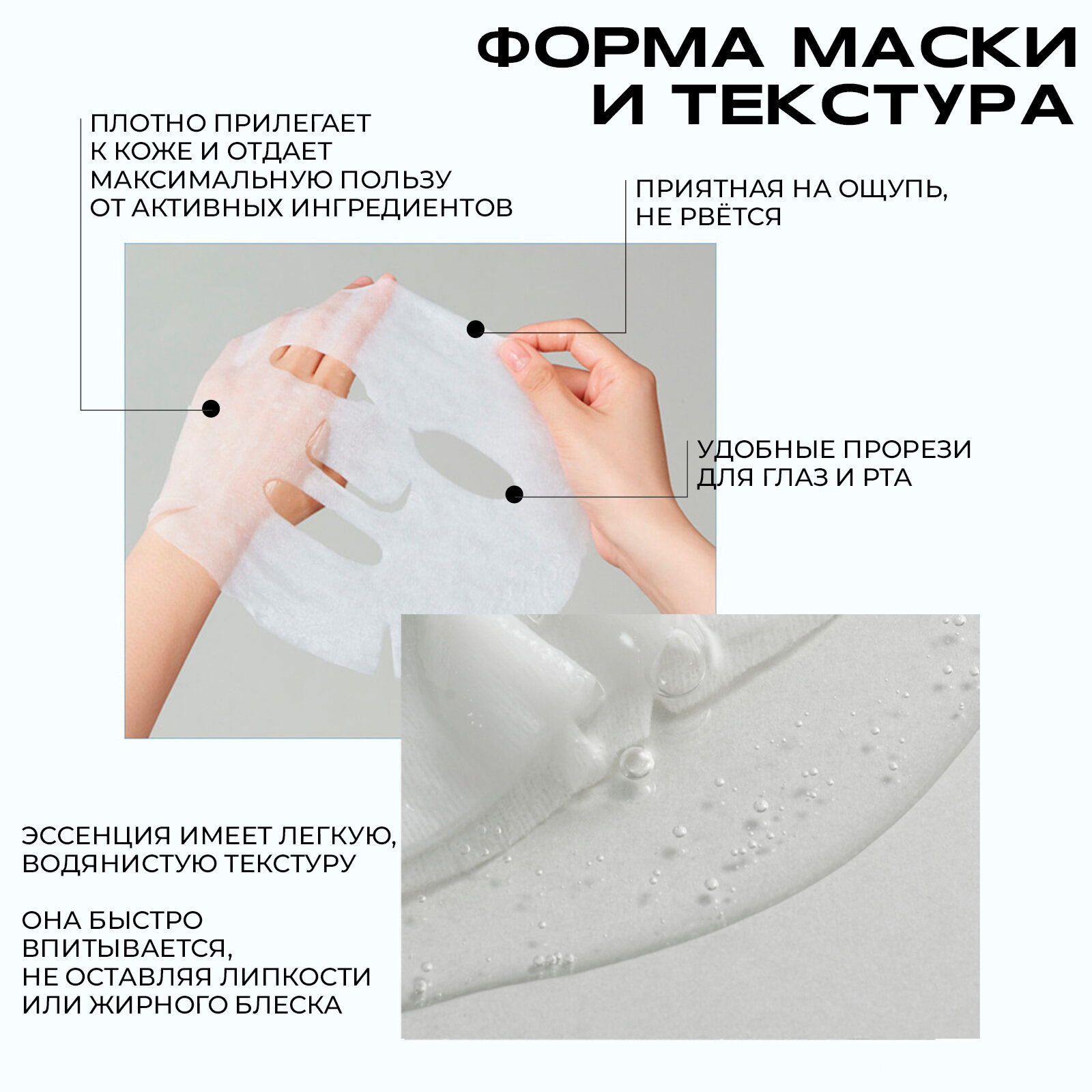 ФОРМА МАСКИ И ТЕКСТУРА

ПЛОТНО ПРИЛЕГАЕТ К КОЖЕ И ОТДАЕТ МАКСИМАЛЬНУЮ ПОЛЬЗУ ОТ АКТИВНЫХ ИНГРЕДИЕНТОВ

ПРИЯТНАЯ НА ОЩУПЬ, НЕ РВЁТСЯ

УДОБНЫЕ ПРОРЕЗИ ДЛЯ ГЛАЗ И РТА

ЭССЕНЦИЯ ИМЕЕТ ЛЕГКУЮ, ВОДЯНИСТУЮ ТЕКСТУРУ

ОНА БЫСТРО ВПИТЫВАЕТСЯ, НЕ ОСТАВЛЯЯ ЛИПКОСТИ ИЛИ ЖИРНОГО БЛЕСКА