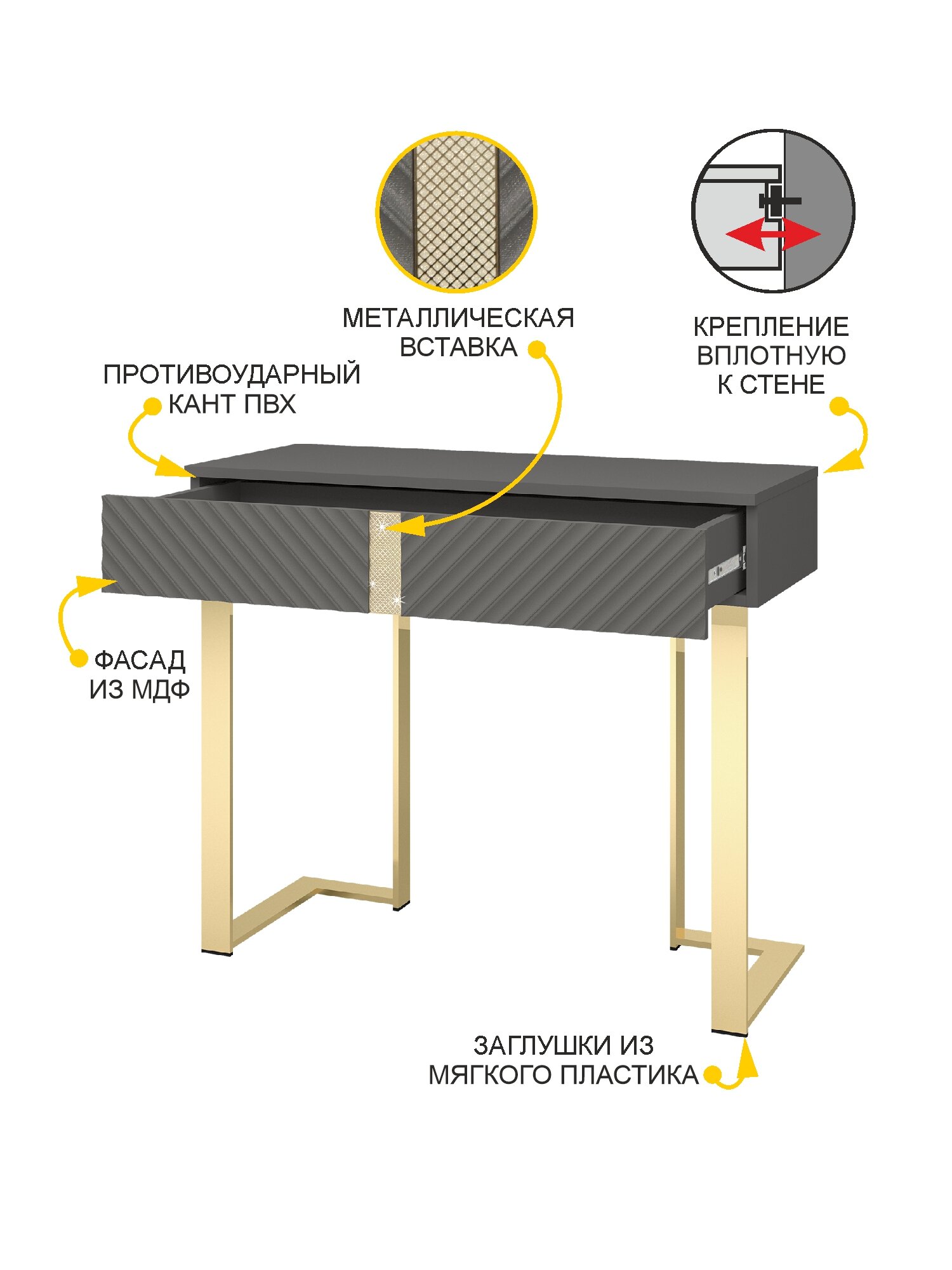 МЕТАЛЛИЧЕСКАЯ ВСТАВКА

КРЕПЛЕНИЕ ВПЛОТНУЮ К СТЕНЕ

ПРОТИВОУДАРНЫЙ КАНТ ПВХ

ФАСАД ИЗ МДФ

ЗАГЛУШКИ ИЗ МЯГКОГО ПЛАСТИКА