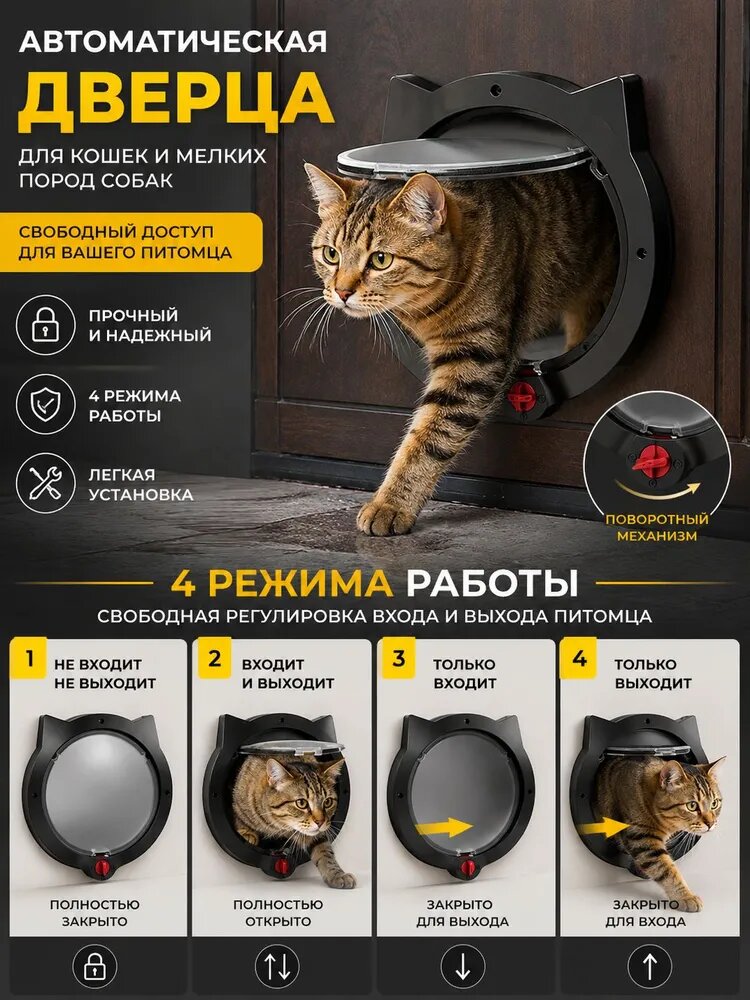 АВТОМАТИЧЕСКАЯ
ДВЕРЦА
ДЛЯ КОШЕК И МЕЛКИХ ПОРОД СОБАК

СВОБОДНЫЙ ДОСТУП ДЛЯ ВАШЕГО ПИТОМЦА

ПРОЧНЫЙ И НАДЕЖНЫЙ

4 РЕЖИМА РАБОТЫ

ЛЕГКАЯ УСТАНОВКА

ПОВОРОТНЫЙ МЕХАНИЗМ

4 РЕЖИМА РАБОТЫ
СВОБОДНАЯ РЕГУЛИРОВКА ВХОДА И ВЫХОДА ПИТОМЦА

1 НЕ ВХОДИТ НЕ ВЫХОДИТ
ПОЛНОСТЬЮ ЗАКРЫТО

2 ВХОДИТ И ВЫХОДИТ
ПОЛНОСТЬЮ ОТКРЫТО

3 ТОЛЬКО ВХОДИТ
ЗАКРЫТО ДЛЯ ВЫХОДА

4 ТОЛЬКО ВЫХОДИТ
ЗАКРЫТО ДЛЯ ВХОДА