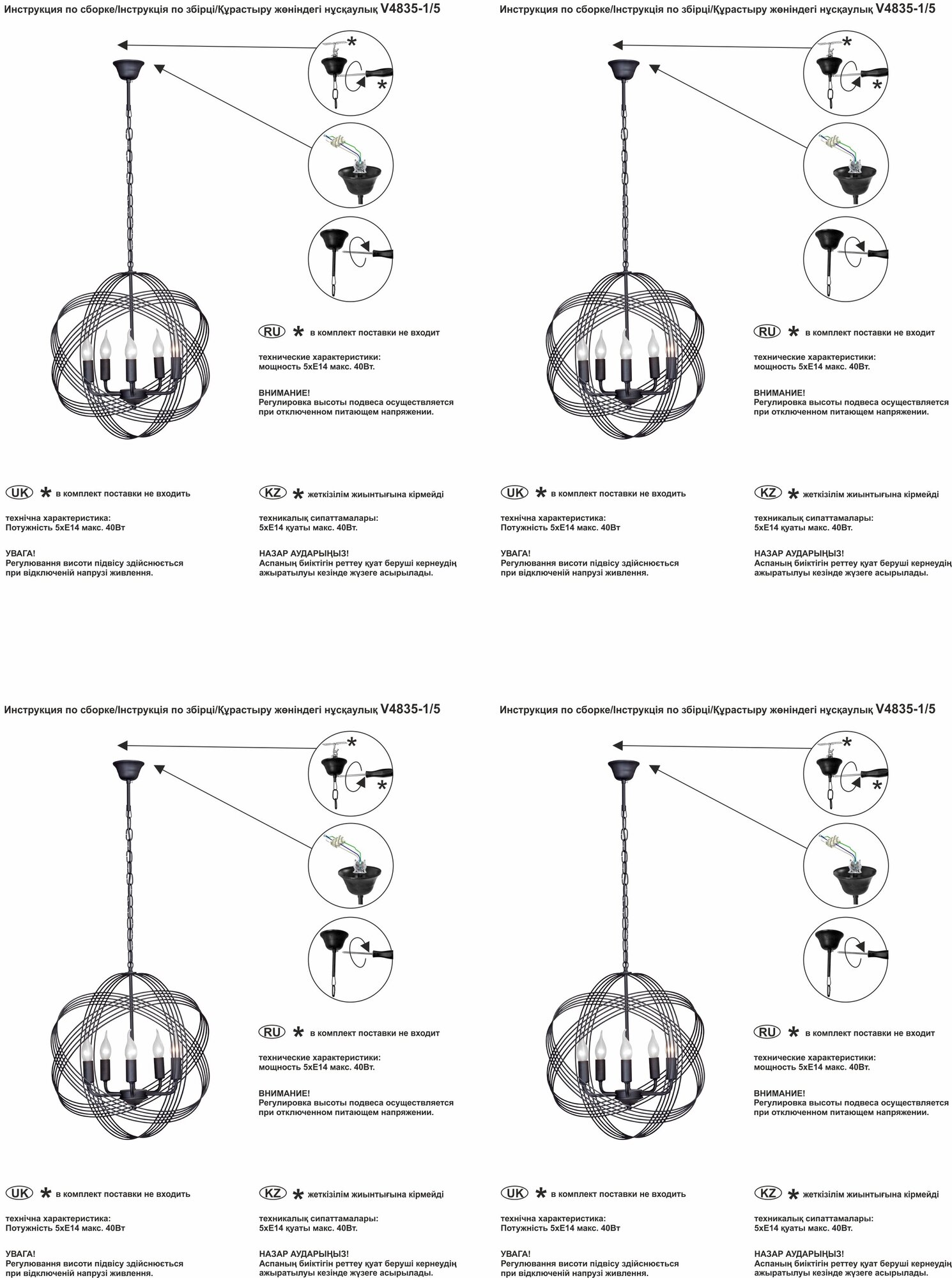 Инструкция по сборке/Інструкція по збірці/Құрастыру жөніндегі нұсқаулық V4835-1/5

RU * в комплект поставки не входит

технические характеристики:
мощность 5хЕ14 макс. 40Вт.

ВНИМАНИЕ!
Регулировка высоты подвеса осуществляется при отключенном питающем напряжении.

UK * в комплект поставки не входить

технічна характеристика:
Потужність 5хЕ14 макс. 40Вт

УВАГА!
Регулювання висоти підвісу здійснюється при відключеній напрузі живлення.

KZ * жеткізілім жиынтығына кірмейді

техникалық сипаттамалары:
5хЕ14 қуаты макс. 40Вт.

НАЗАР АУДАРЫҢЫЗ!
Аспаның биіктігін реттеу қуат беруші кернеудің ажыратылуы кезінде жүзеге асырылады.

Инструкция по сборке/Інструкція по збірці/Құрастыру жөніндегі нұсқаулық V4835-1/5

RU * в комплект поставки не входит

технические характеристики:
мощность 5хЕ14 макс. 40Вт.

ВНИМАНИЕ!
Регулировка высоты подвеса осуществляется при отключенном питающем напряжении.

UK * в комплект поставки не входить

технічна характеристика:
Потужність 5хЕ14 макс. 40Вт

УВАГА!
Регулювання висоти підвісу здійснюється при відключеній напрузі живлення.

KZ * жеткізілім жиынтығына кірмейді

техникалық сипаттамалары:
5хЕ14 қуаты макс. 40Вт.

НАЗАР АУДАРЫҢЫЗ!
Аспаның биіктігін реттеу қуат беруші кернеудің ажыратылуы кезінде жүзеге асырылады.

Инструкция по сборке/Інструкція по збірці/Құрастыру жөніндегі нұсқаулық V4835-1/5

RU * в комплект поставки не входит

технические характеристики:
мощность 5хЕ14 макс. 40Вт.

ВНИМАНИЕ!
Регулировка высоты подвеса осуществляется при отключенном питающем напряжении.

UK * в комплект поставки не входить

технічна характеристика:
Потужність 5хЕ14 макс. 40Вт

УВАГА!
Регулювання висоти підвісу здійснюється при відключеній напрузі живлення.

KZ * жеткізілім жиынтығына кірмейді

техникалық сипаттамалары:
5хЕ14 қуаты макс. 40Вт.

НАЗАР АУДАРЫҢЫЗ!
Аспаның биіктігін реттеу қуат беруші кернеудің ажыратылуы кезінде жүзеге асырылады.

Инструкция по сборке/Інструкція по збірці/Құрастыру жөніндегі нұсқаулық V4835-1/5

RU * в комплект поставки не входит

технические характеристики:
мощность 5хЕ14 макс. 40Вт.

ВНИМАНИЕ!
Регулировка высоты подвеса осуществляется при отключенном питающем напряжении.

UK * в комплект поставки не входить

технічна характеристика:
Потужність 5хЕ14 макс. 40Вт

УВАГА!
Регулювання висоти підвісу здійснюється при відключеній напрузі живлення.

KZ * жеткізілім жиынтығына кірмейді

техникалық сипаттамалары:
5хЕ14 қуаты макс. 40Вт.

НАЗАР АУДАРЫҢЫЗ!
Аспаның биіктігін реттеу қуат беруші кернеудің ажыратылуы кезінде жүзеге асырылады.