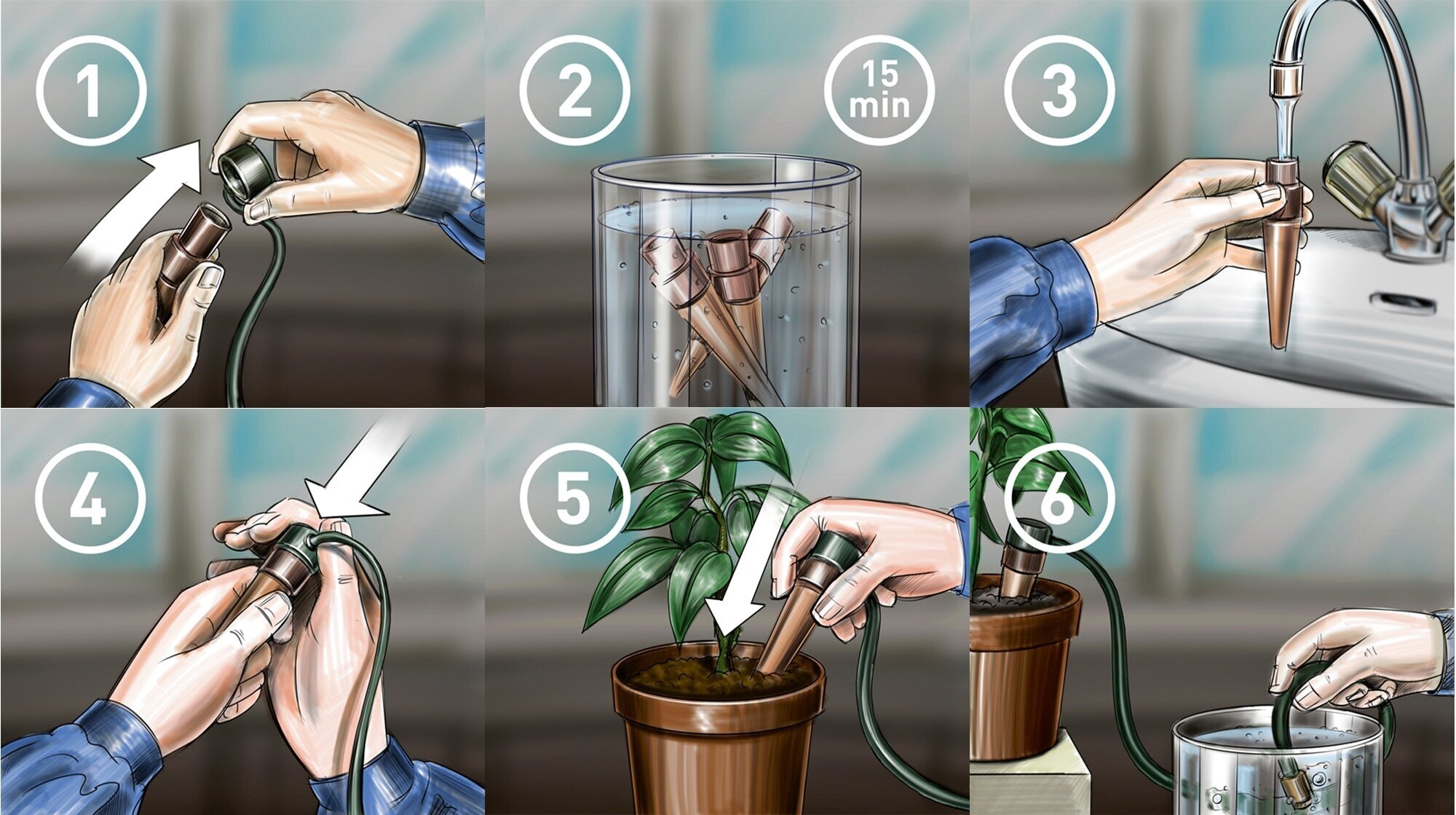 1

2

15 min

3

4

5

6