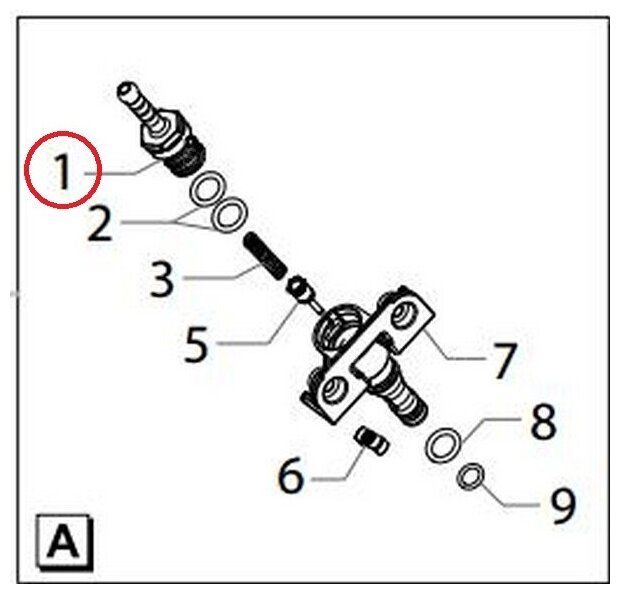 1
2
3
5
7
8
6
9
A