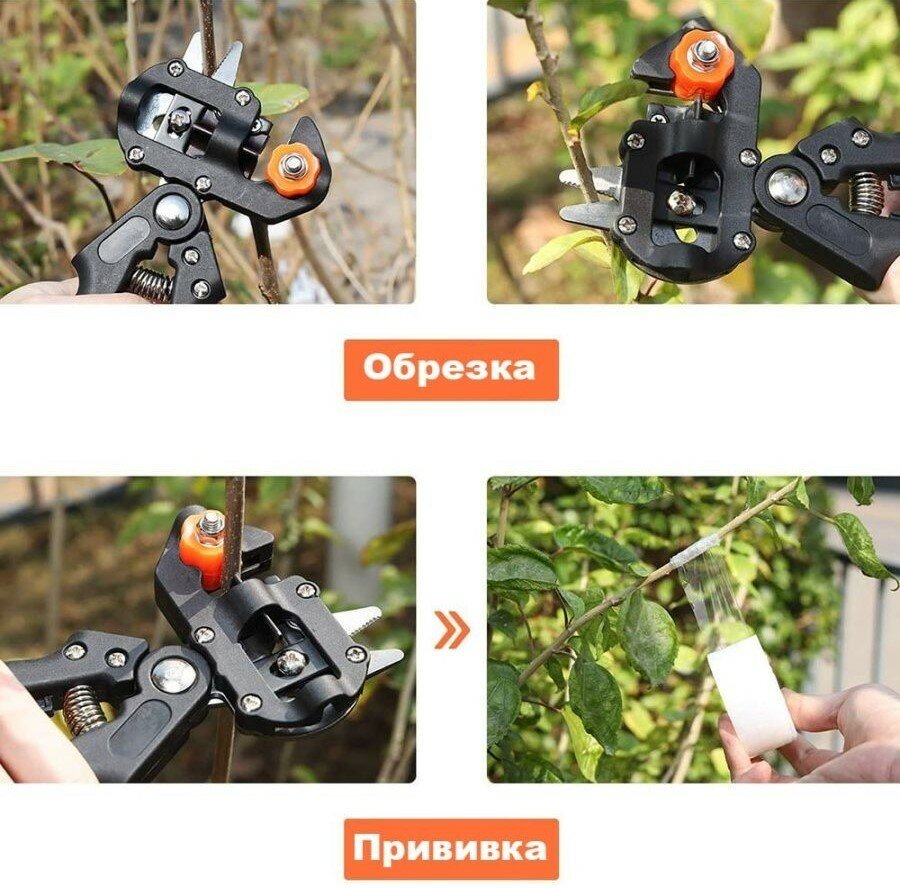 Обрезка

Прививка