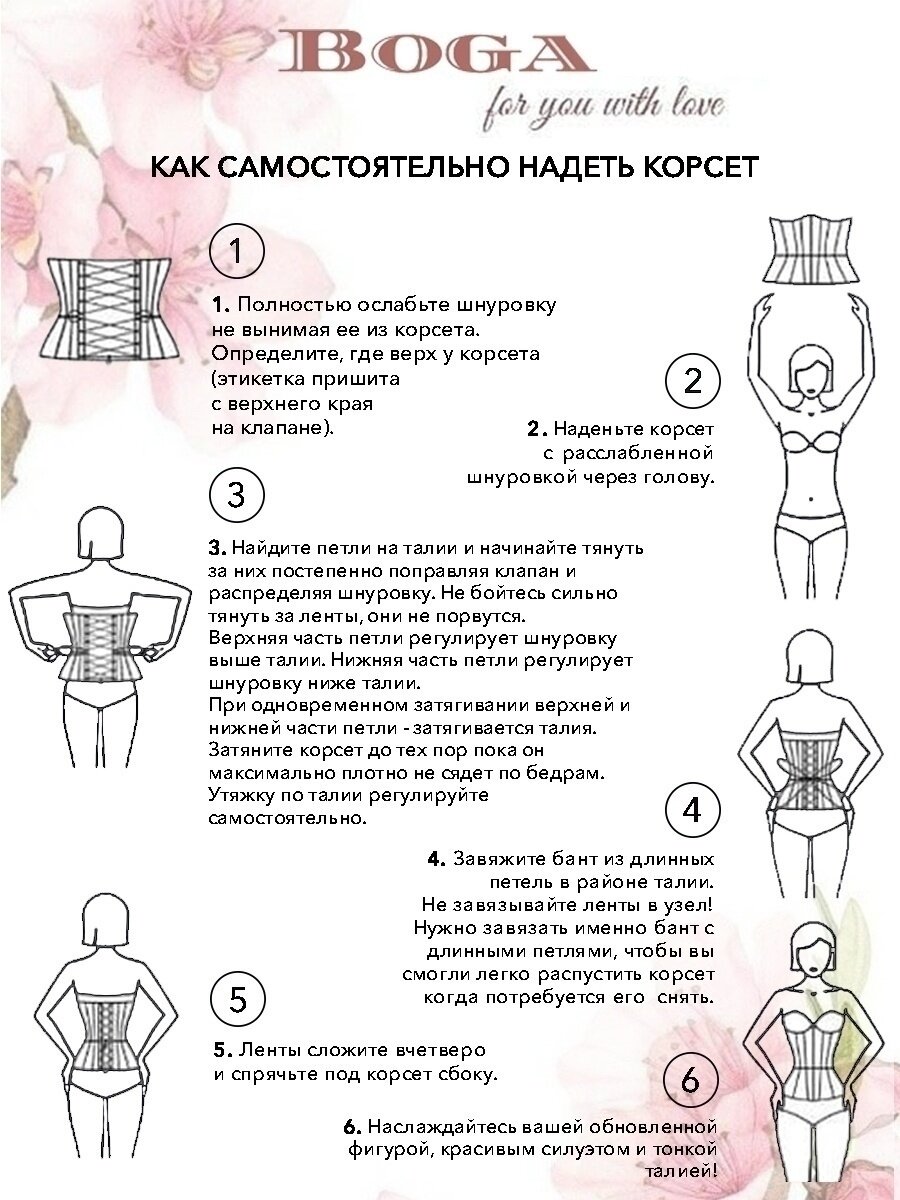 BOGA
for you with love

КАК САМОСТОЯТЕЛЬНО НАДЕТЬ КОРСЕТ

1

1. Полностью ослабьте шнуровку не вынимая ее из корсета. Определите, где верх у корсета (этикетка пришита с верхнего края на клапане).

2

2. Наденьте корсет с расслабленной шнуровкой через голову.

3

3. Найдите петли на талии и начинайте тянуть за них постепенно поправляя клапан и распределяя шнуровку. Не бойтесь сильно тянуть за ленты, они не порвутся.
Верхняя часть петли регулирует шнуровку выше талии. Нижняя часть петли регулирует шнуровку ниже талии.
При одновременном затягивании верхней и нижней части петли - затягивается талия.
Затяните корсет до тех пор пока он максимально плотно не сядет по бедрам.
Утяжку по талии регулируйте самостоятельно.

4

4. Завяжите бант из длинных петель в районе талии.
Не завязывайте ленты в узел!
Нужно завязать именно бант с длинными петлями, чтобы вы смогли легко распустить корсет когда потребуется его снять.

5

5. Ленты сложите вчетверо и спрячьте под корсет сбоку.

6

6. Наслаждайтесь вашей обновленной фигурой, красивым силуэтом и тонкой талией!