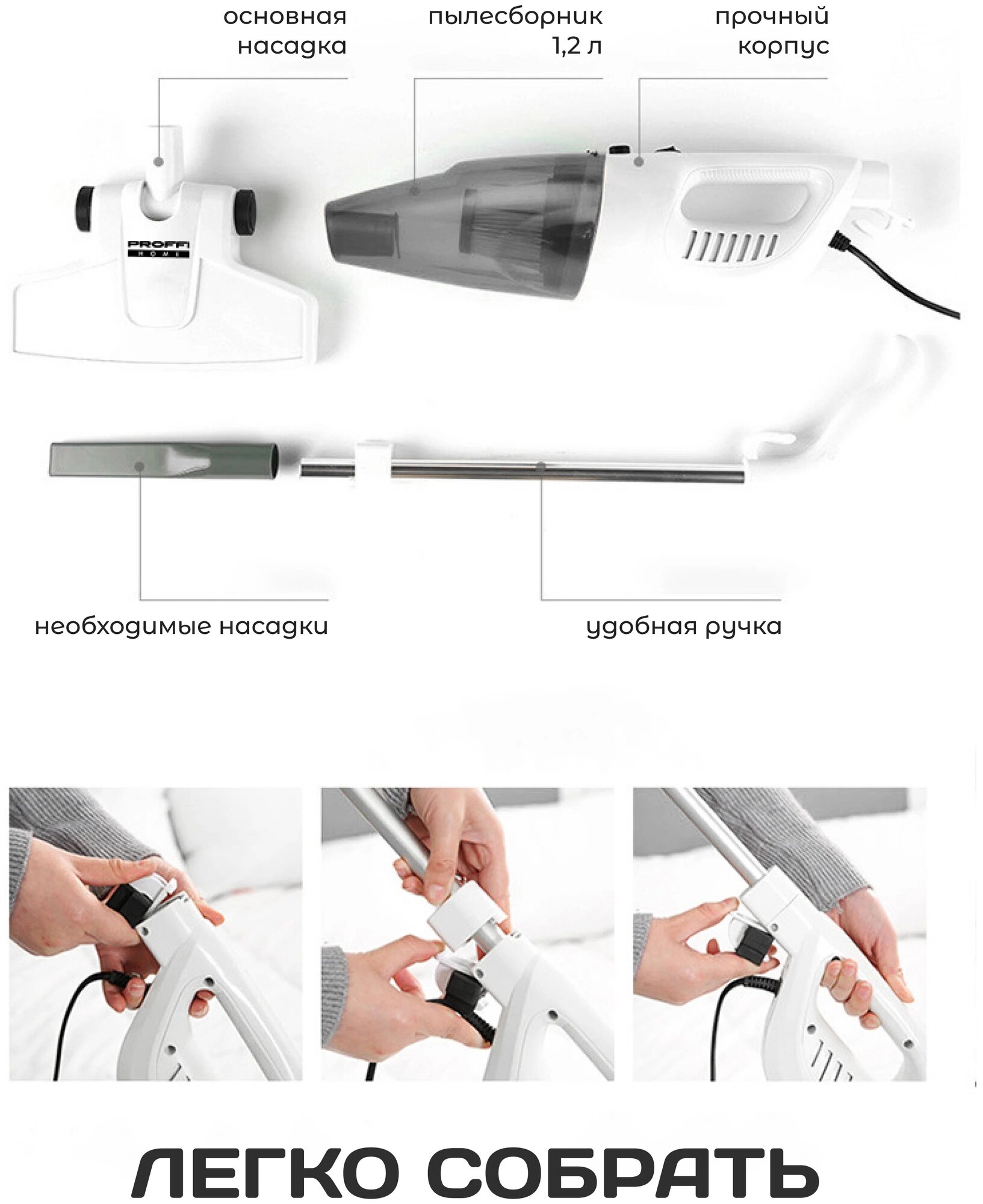 основная насадка

пылесборник 1,2 л

прочный корпус

PROFFI HOME

необходимые насадки

удобная ручка

ЛЕГКО СОБРАТЬ