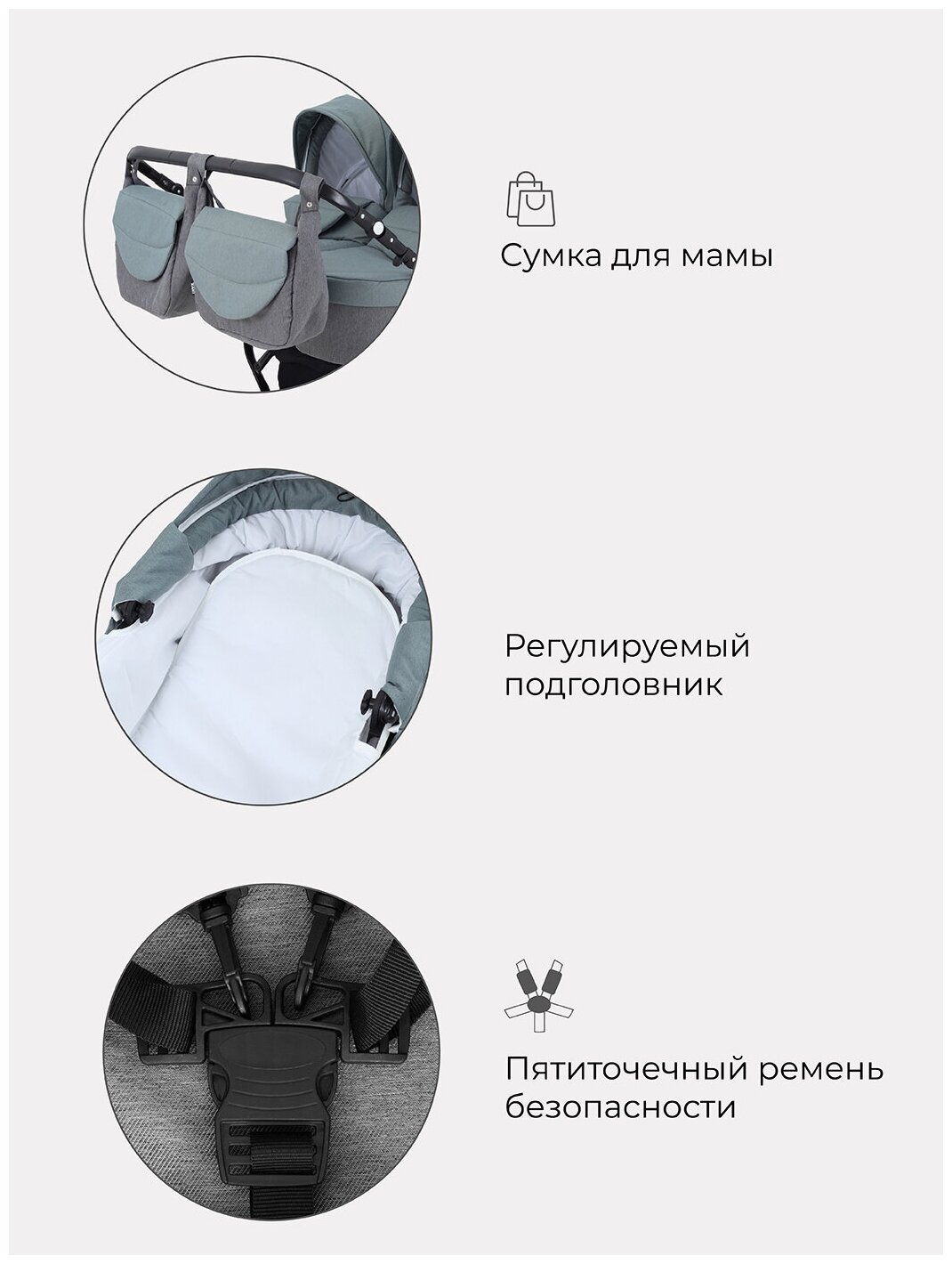 Сумка для мамы

Регулируемый подголовник

Пятиточечный ремень безопасности