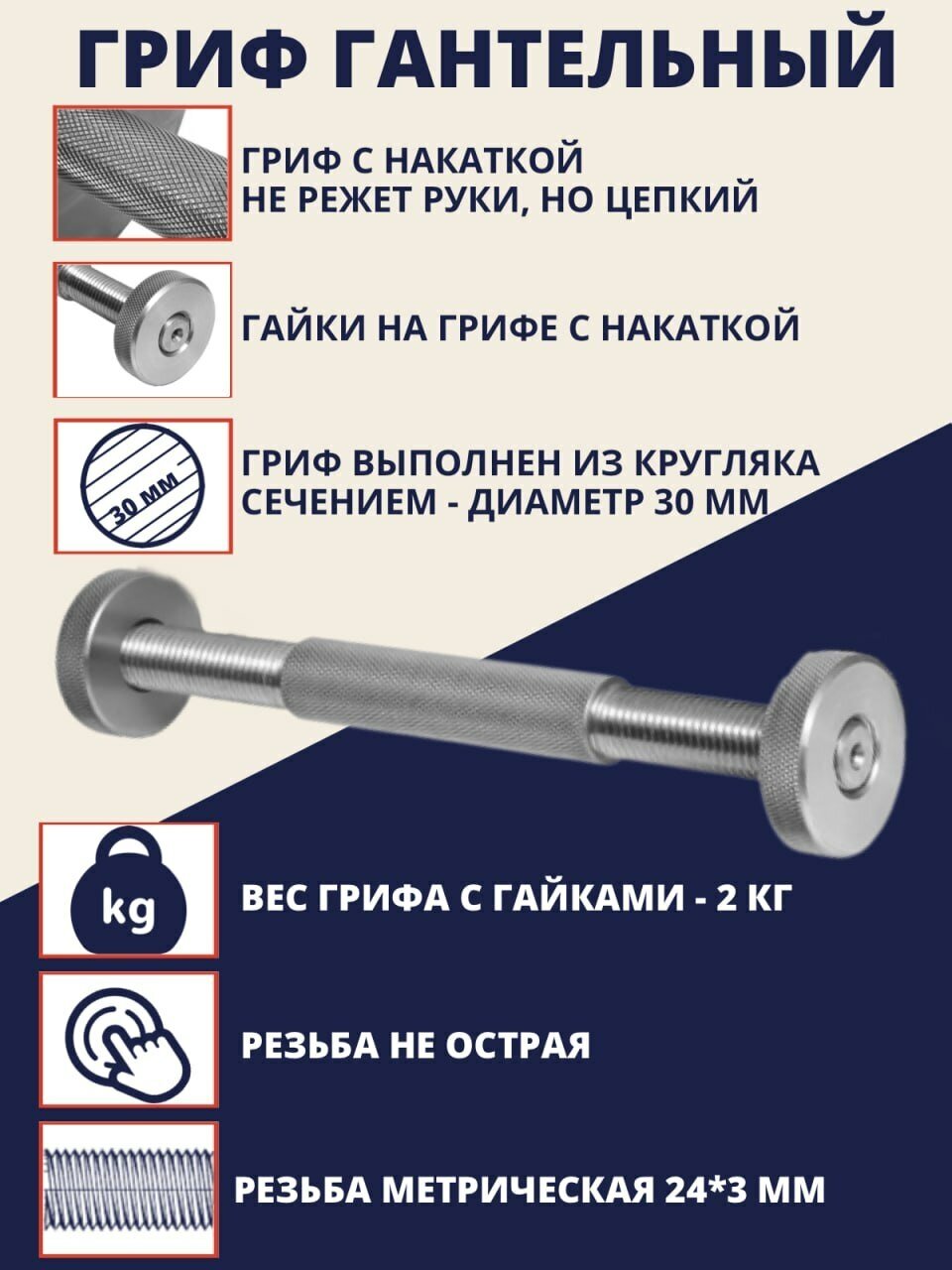 ГРИФ ГАНТЕЛЬНЫЙ

ГРИФ С НАКАТКОЙ
НЕ РЕЖЕТ РУКИ, НО ЦЕПКИЙ

ГАЙКИ НА ГРИФЕ С НАКАТКОЙ

30 мм

ГРИФ ВЫПОЛНЕН ИЗ КРУГЛЯКА
СЕЧЕНИЕМ - ДИАМЕТР 30 ММ

kg

ВЕС ГРИФА С ГАЙКАМИ - 2 КГ

РЕЗЬБА НЕ ОСТРАЯ

РЕЗЬБА МЕТРИЧЕСКАЯ 24*3 ММ