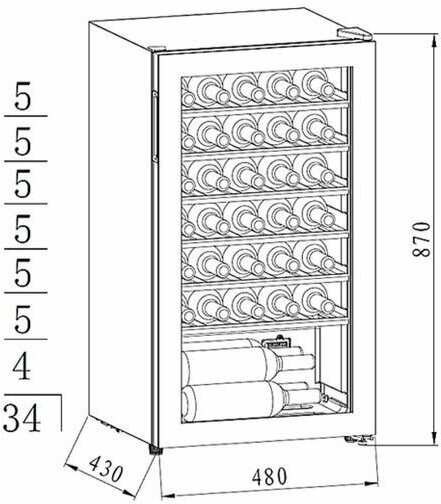 5
5
5
5
5
5
4
34

870

430

480