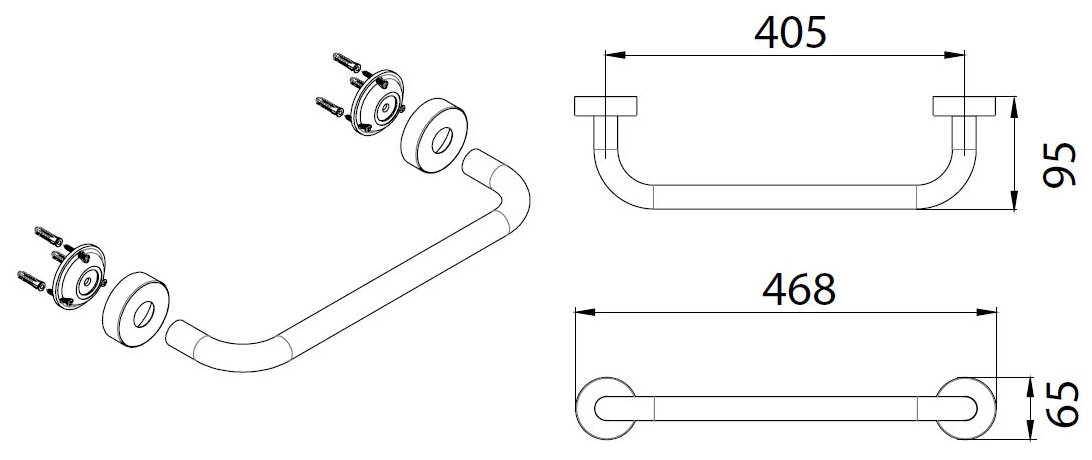 405

95

468

65