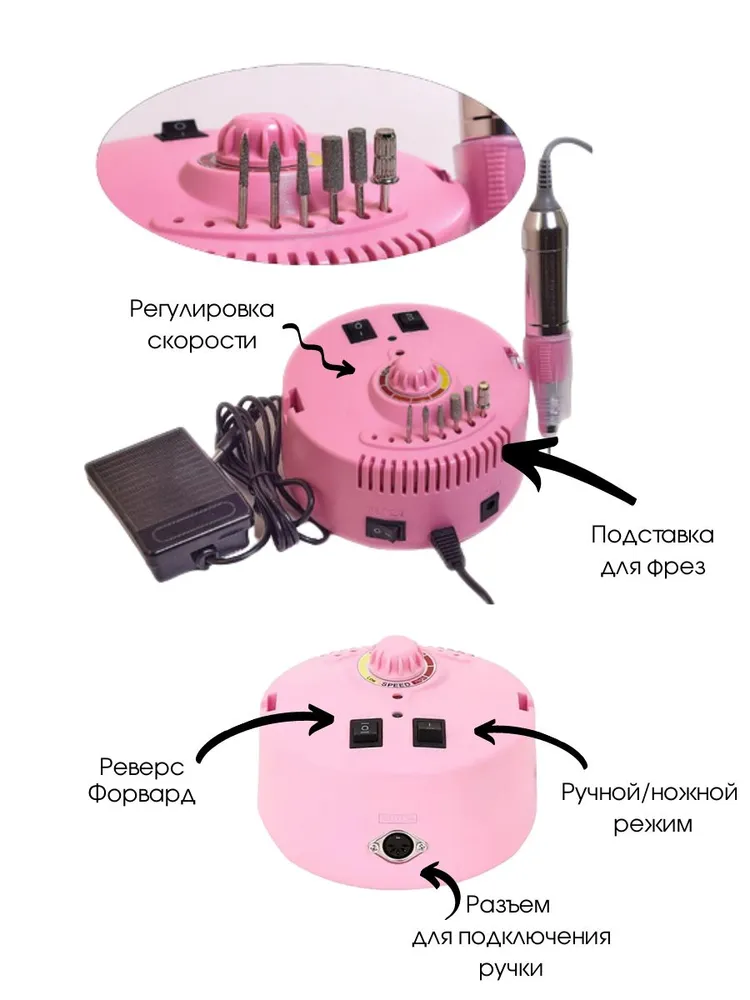 Регулировка скорости

Подставка для фрез

SPEED

Реверс Форвард

Ручной/ножной режим

Разъем для подключения ручки