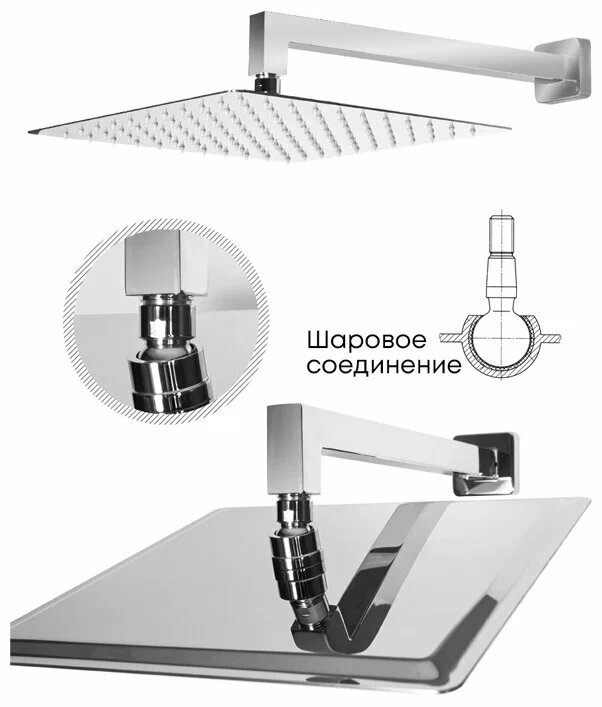 Шаровое соединение