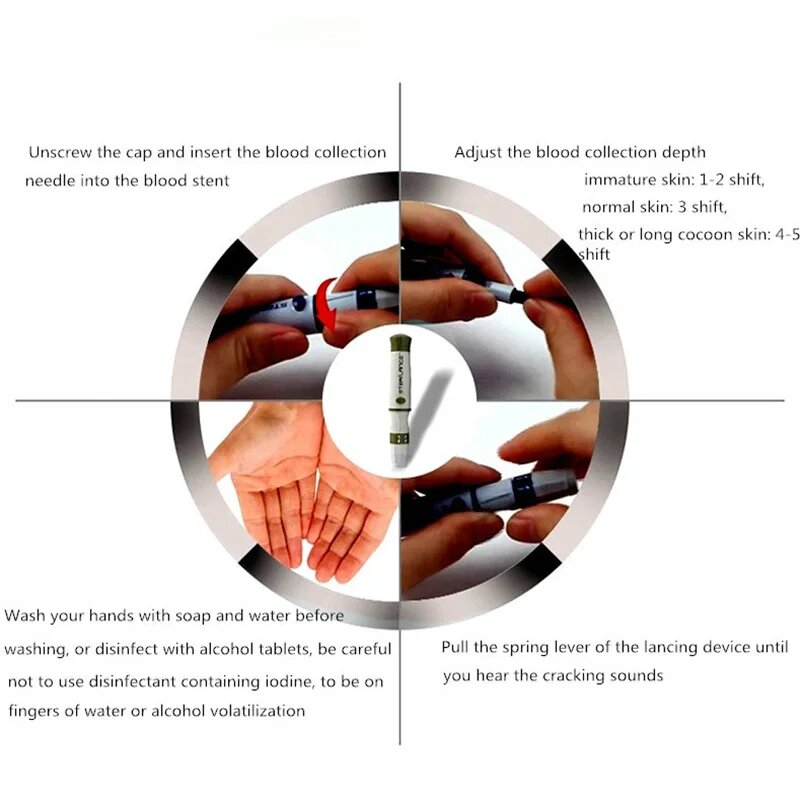 Unscrew the cap and insert the blood collection needle into the blood stent

Adjust the blood collection depth
immature skin: 1-2 shift,
normal skin: 3 shift,
thick or long cocoon skin: 4-5 shift

Wash your hands with soap and water before washing, or disinfect with alcohol tablets, be careful not to use disinfectant containing iodine, to be on fingers of water or alcohol volatilization

Pull the spring lever of the lancing device until you hear the cracking sounds