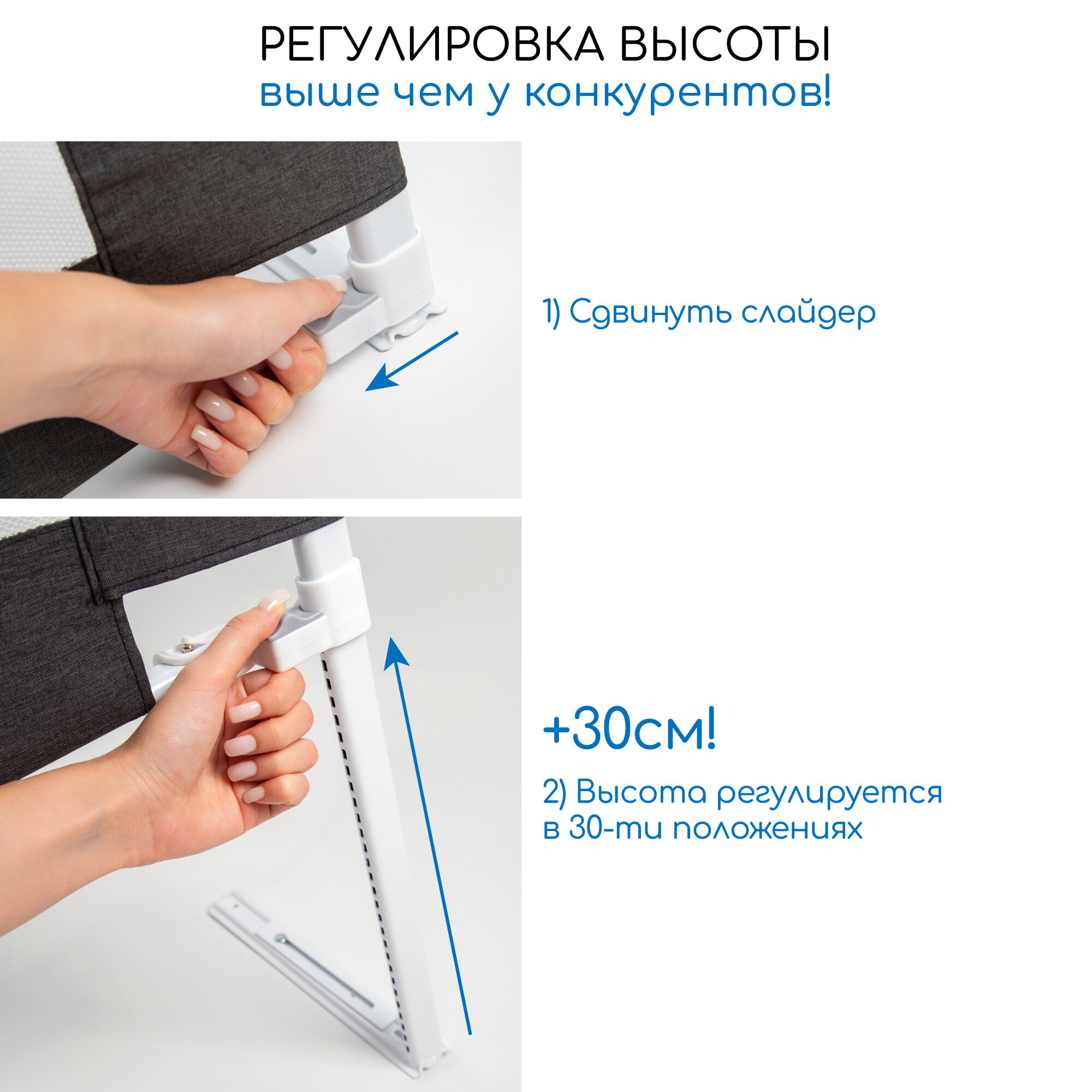 РЕГУЛИРОВКА ВЫСОТЫ
выше чем у конкурентов!

1) Сдвинуть слайдер

+30см!

2) Высота регулируется в 30-ти положениях