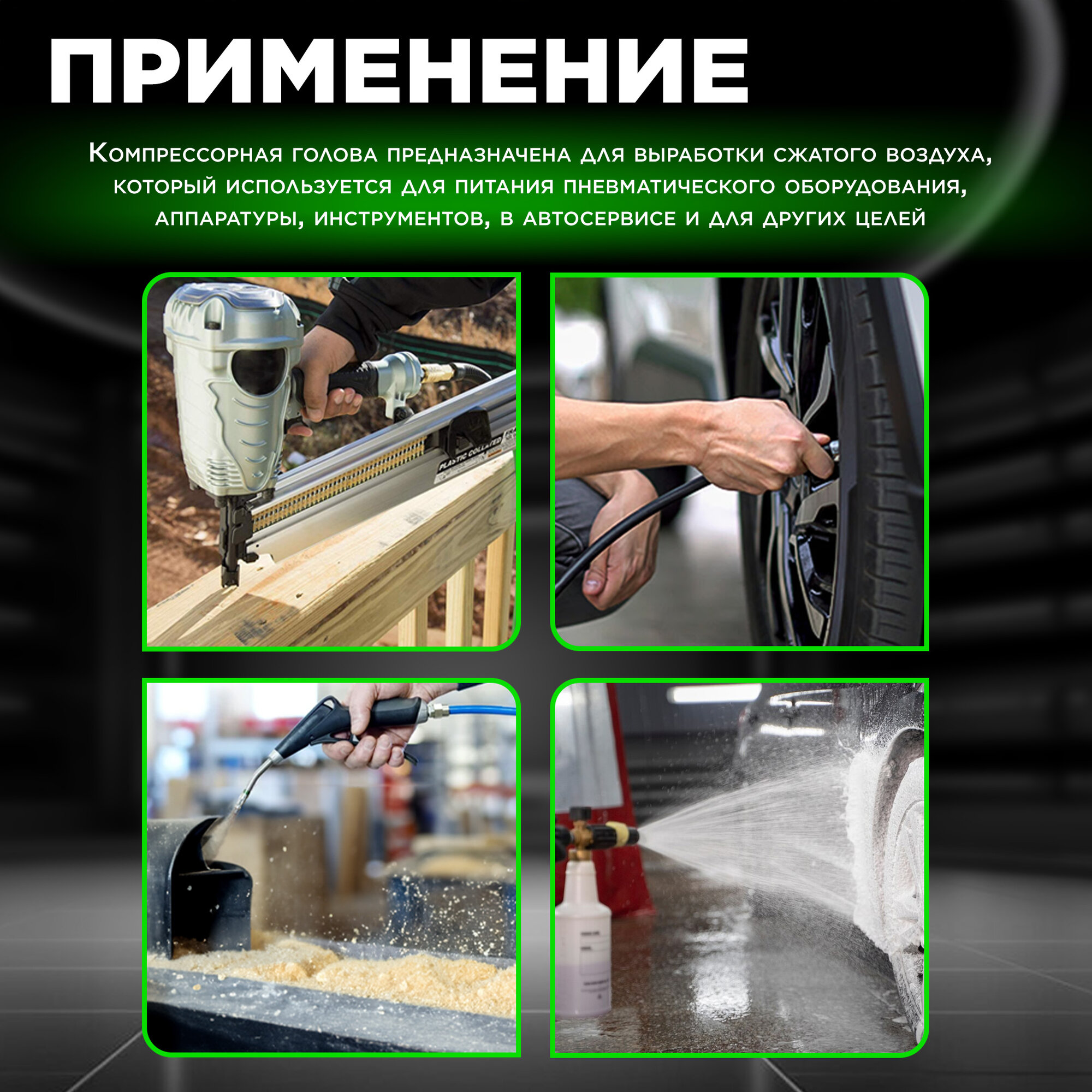 ПРИМЕНЕНИЕ

Компрессорная голова предназначена для выработки сжатого воздуха, который используется для питания пневматического оборудования, аппаратуры, инструментов, в автосервисе и для других целей

PLASTIC COLLATED