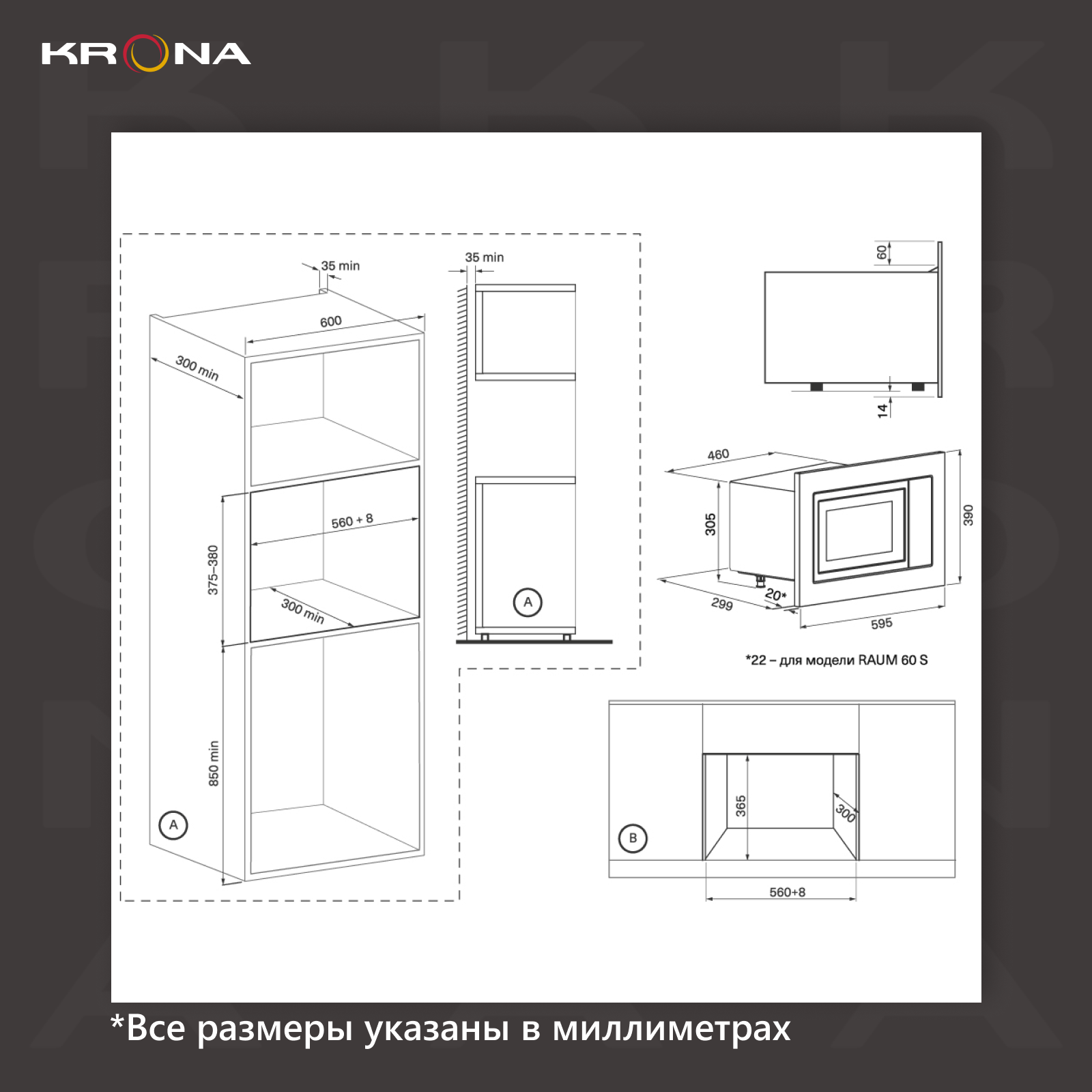 KRONA

35 min
600
300 min
560 + 8
375–380
300 min
850 min
A

35 min
A

60
14

460
305
390
20*
299
595

*22 – для модели RAUM 60 S

365
300
B
560+8

*Все размеры указаны в миллиметрах