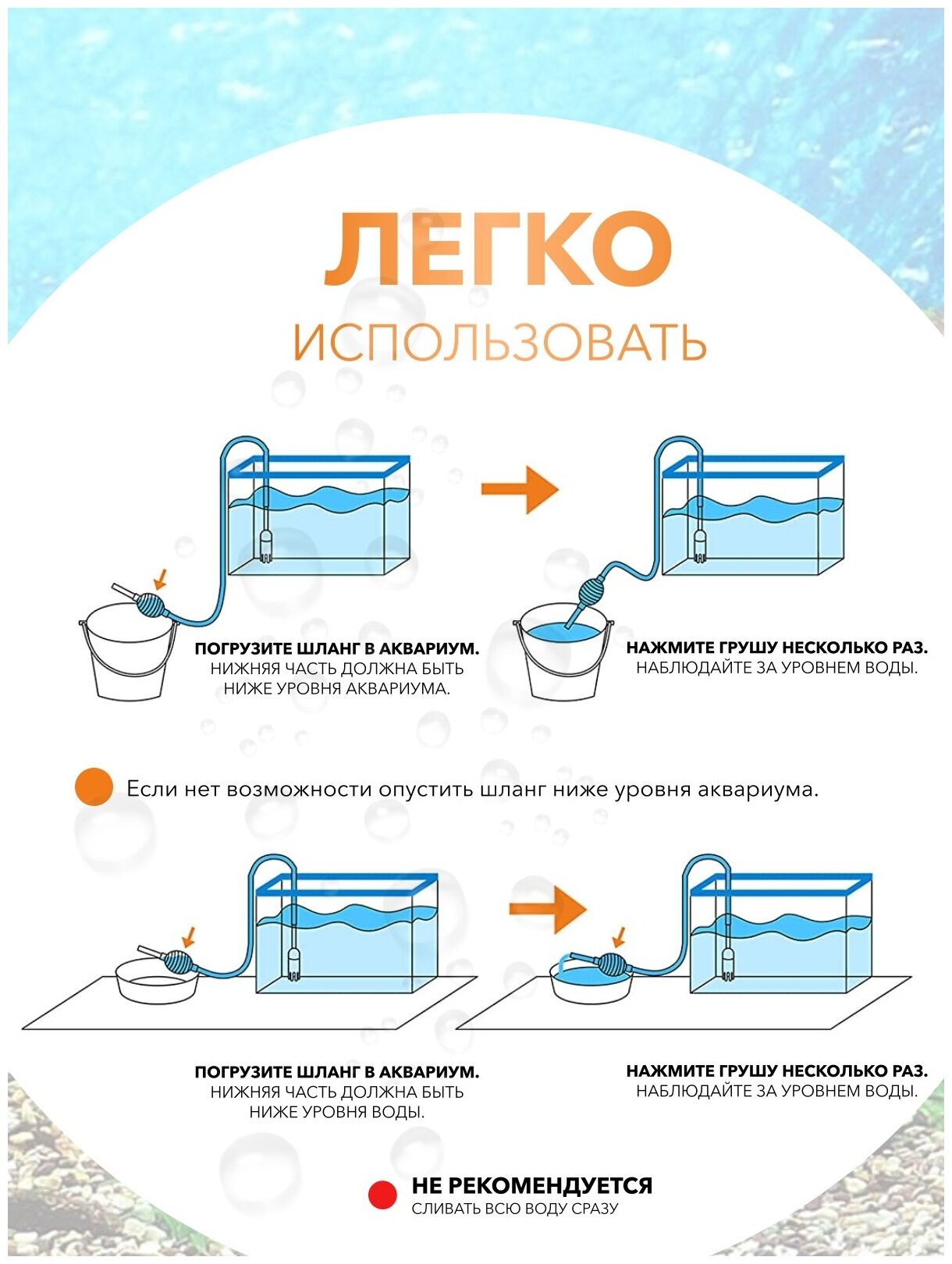 ЛЕГКО
ИСПОЛЬЗОВАТЬ

ПОГРУЗИТЕ ШЛАНГ В АКВАРИУМ.
НИЖНЯЯ ЧАСТЬ ДОЛЖНА БЫТЬ НИЖЕ УРОВНЯ АКВАРИУМА.

НАЖМИТЕ ГРУШУ НЕСКОЛЬКО РАЗ.
НАБЛЮДАЙТЕ ЗА УРОВНЕМ ВОДЫ.

Если нет возможности опустить шланг ниже уровня аквариума.

ПОГРУЗИТЕ ШЛАНГ В АКВАРИУМ.
НИЖНЯЯ ЧАСТЬ ДОЛЖНА БЫТЬ НИЖЕ УРОВНЯ ВОДЫ.

НАЖМИТЕ ГРУШУ НЕСКОЛЬКО РАЗ.
НАБЛЮДАЙТЕ ЗА УРОВНЕМ ВОДЫ.

НЕ РЕКОМЕНДУЕТСЯ
СЛИВАТЬ ВСЮ ВОДУ СРАЗУ