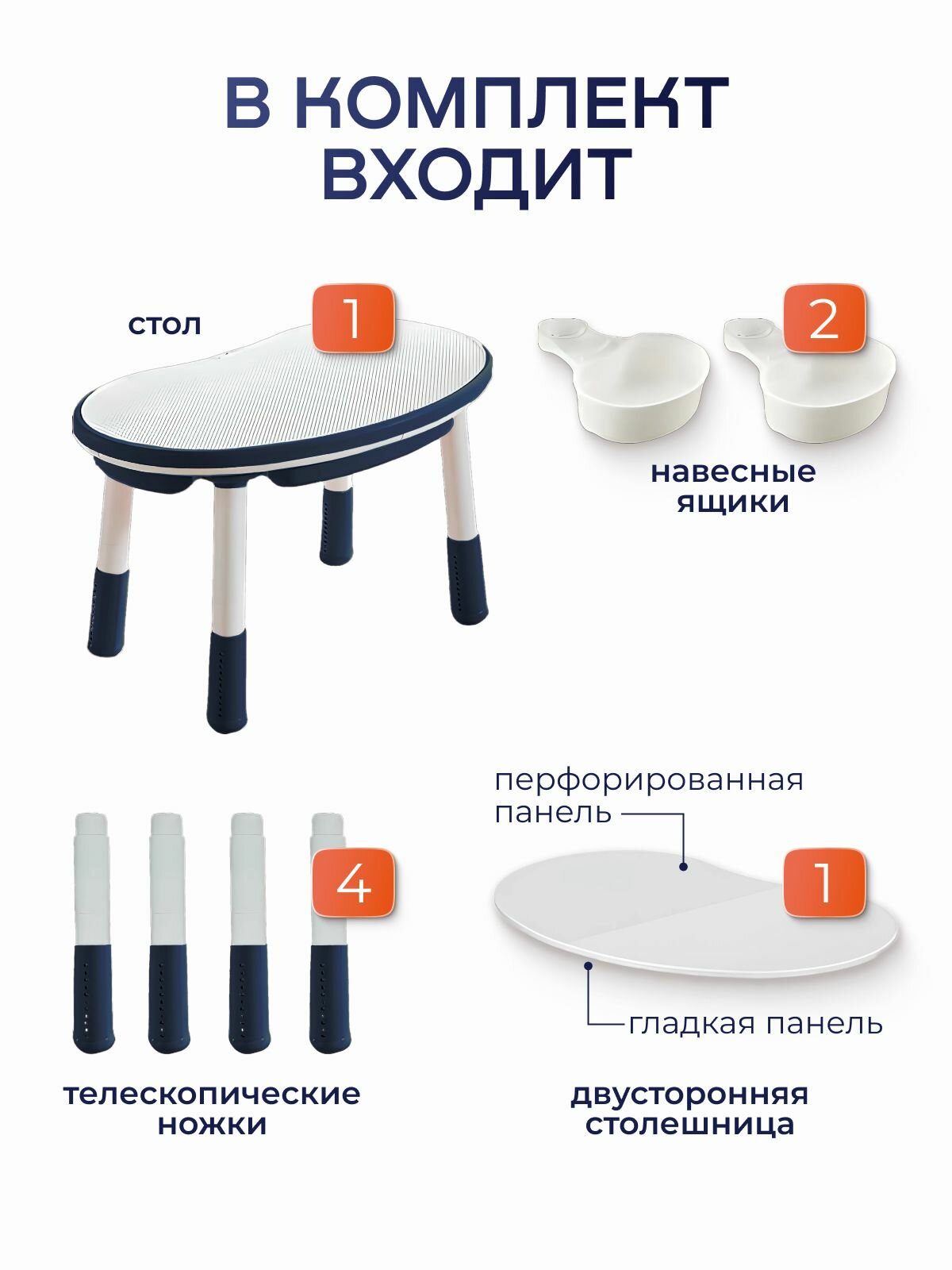 В КОМПЛЕКТ ВХОДИТ

стол

1

2

навесные ящики

перфорированная панель

4

1

гладкая панель

телескопические ножки

двусторонняя столешница