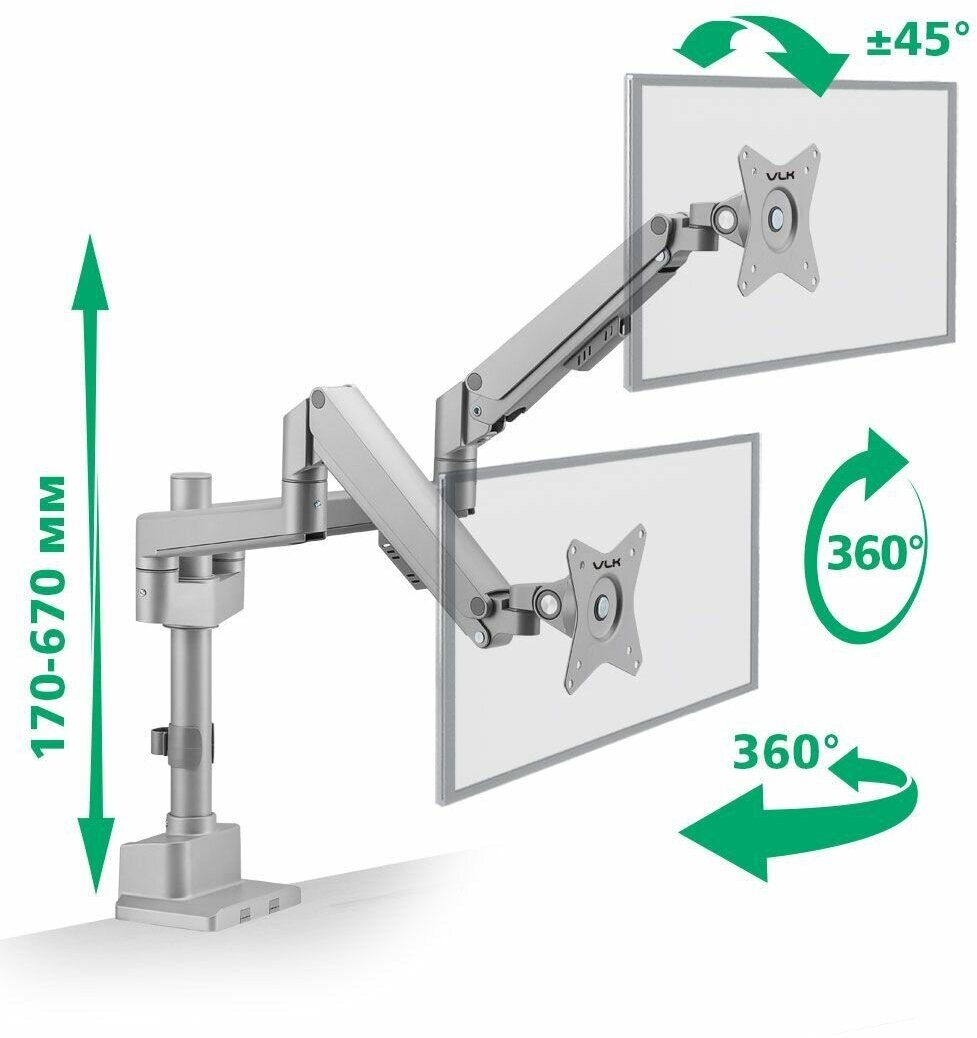 ±45°

VLK

170-670 мм

360°

VLK

360°