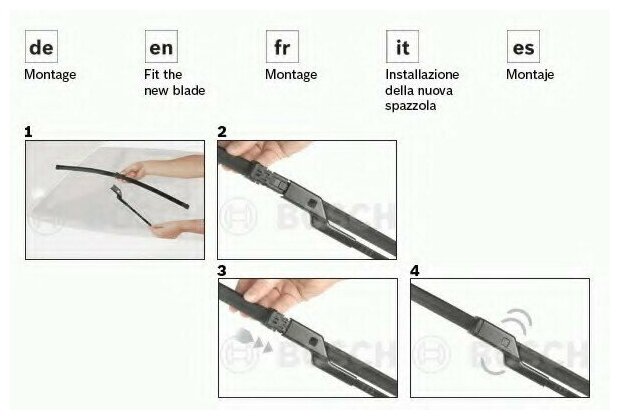 de
Montage

en
Fit the new blade

fr
Montage

it
Installazione della nuova spazzola

es
Montaje

1

2

BOSCH

3

BOSCH

4

BOSCH