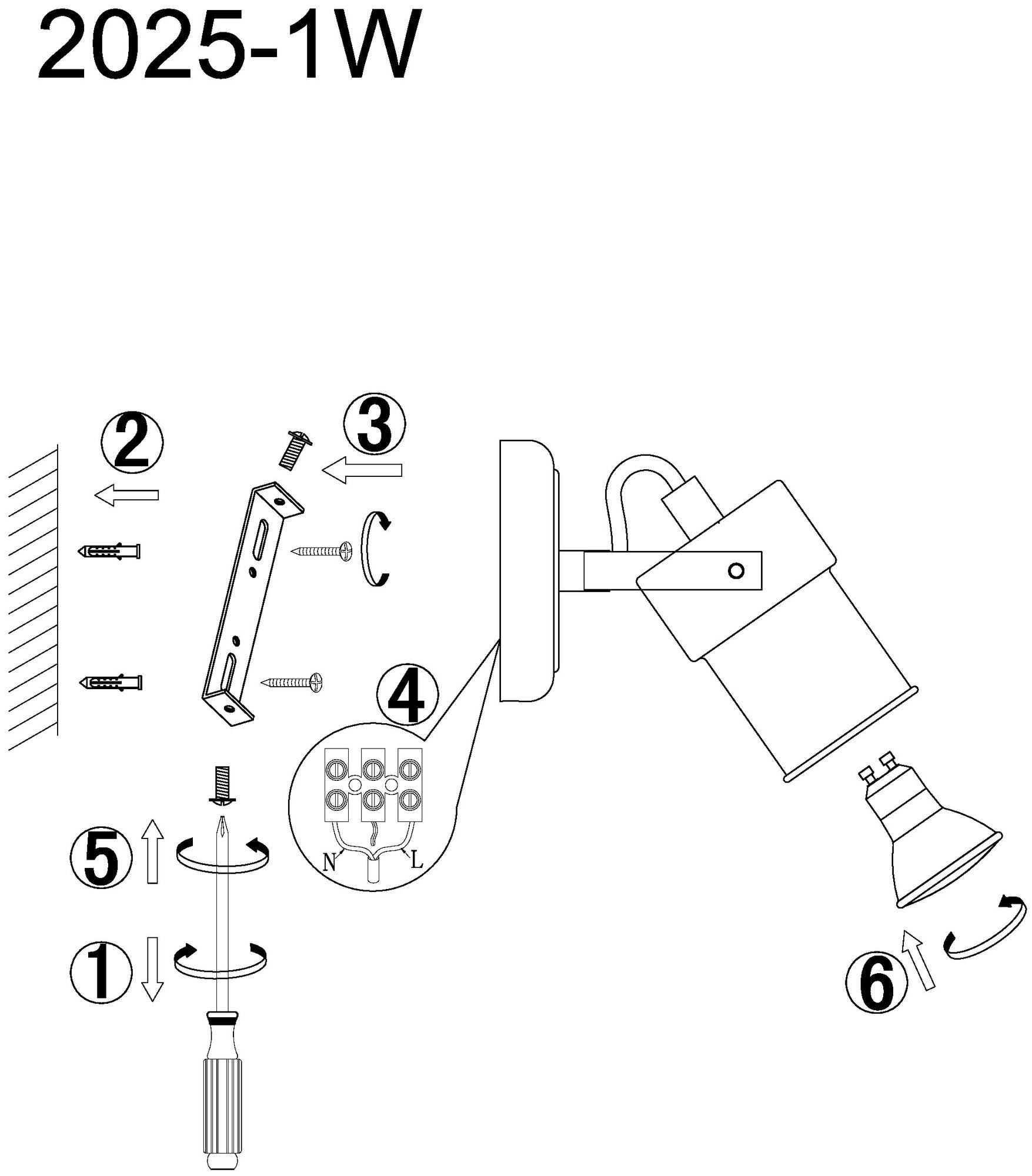 2025-1W

2

3

4

N

L

5

1

6