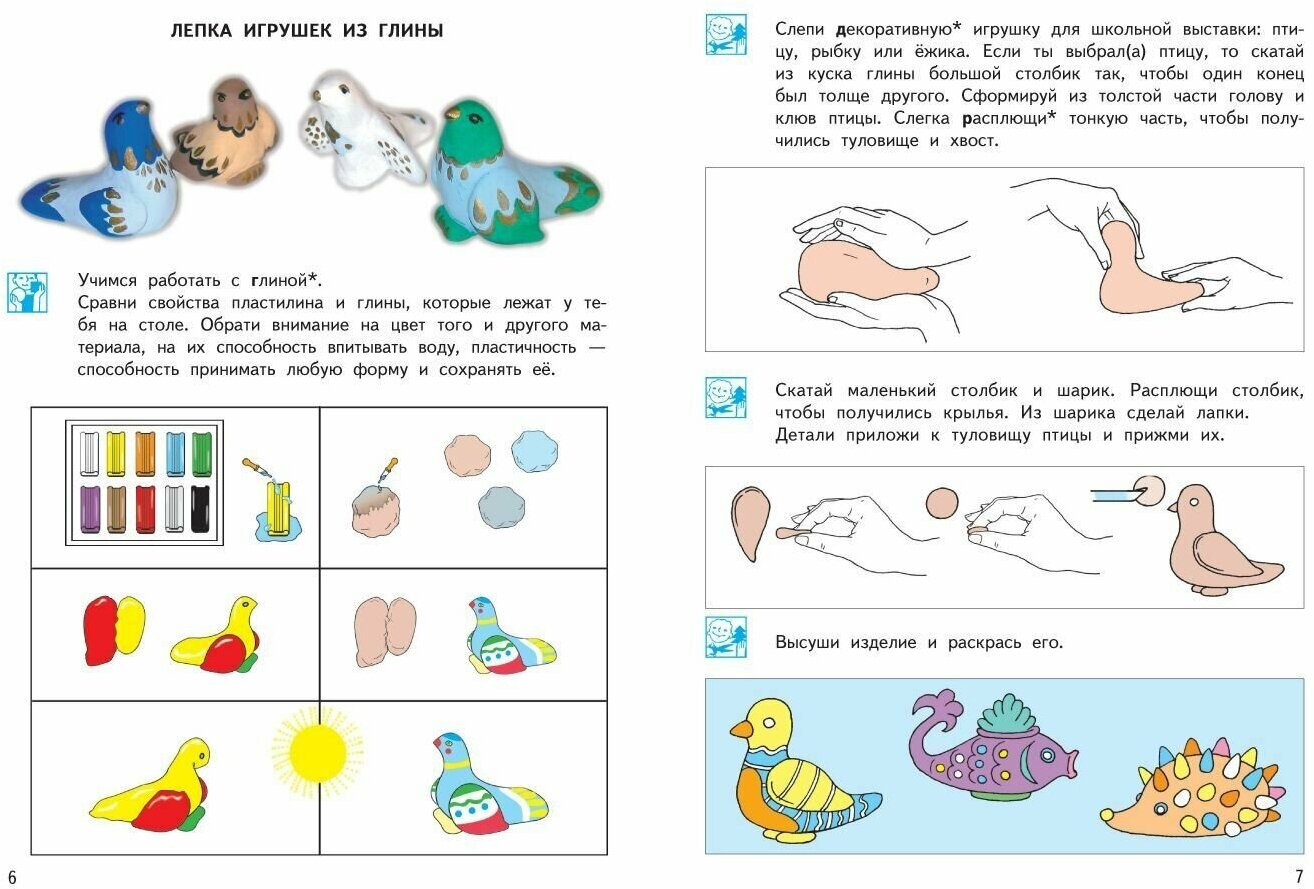 ЛЕПКА ИГРУШЕК ИЗ ГЛИНЫ

Учимся работать с глиной*.
Сравни свойства пластилина и глины, которые лежат у тебя на столе. Обрати внимание на цвет того и другого материала, на их способность впитывать воду, пластичность — способность принимать любую форму и сохранять её.

6

Слепи декоративную* игрушку для школьной выставки: птицу, рыбку или ёжика. Если ты выбрал(а) птицу, то скатай из куска глины большой столбик так, чтобы один конец был толще другого. Сформируй из толстой части голову и клюв птицы. Слегка расплющи* тонкую часть, чтобы получились туловище и хвост.

Скатай маленький столбик и шарик. Расплющи столбик, чтобы получились крылья. Из шарика сделай лапки.
Детали приложи к туловищу птицы и прижми их.

Высуши изделие и раскрась его.

7