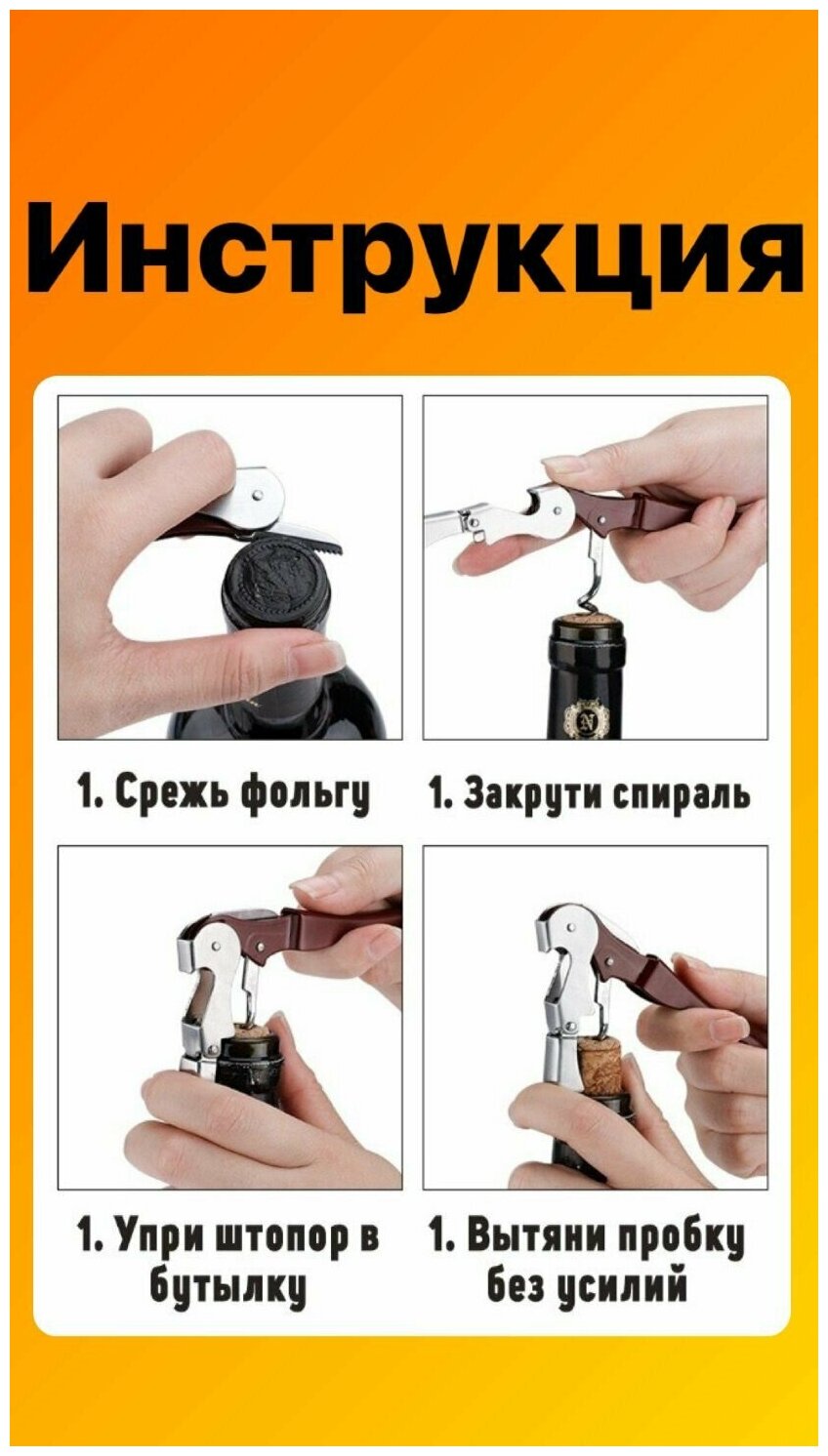 Инструкция

1. Срежь фольгу

1. Закрути спираль

1. Упри штопор в бутылку

1. Вытяни пробку без усилий