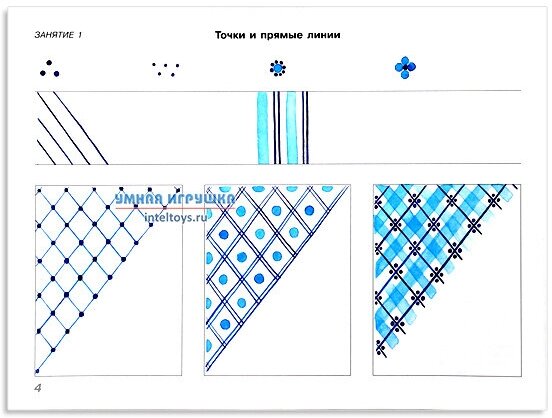 ЗАНЯТИЕ 1

Точки и прямые линии

УМНАЯ ИГРУШКА
inteltoys.ru

4