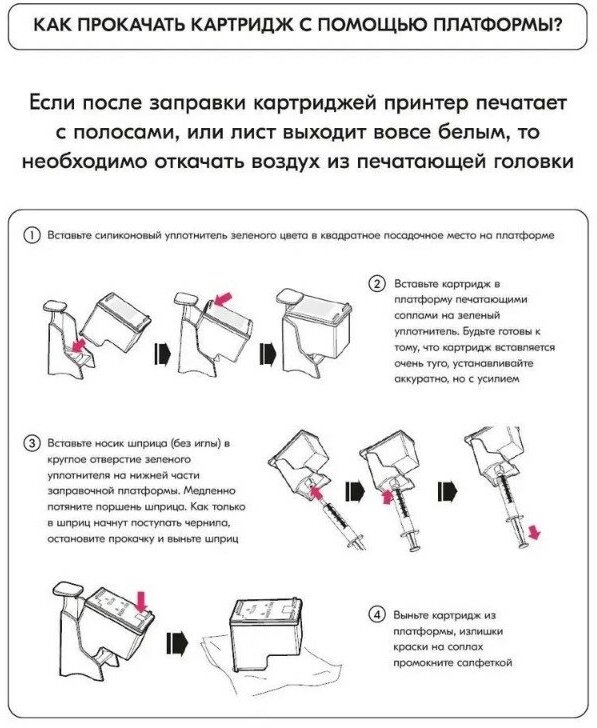 КАК ПРОКАЧАТЬ КАРТРИДЖ С ПОМОЩЬЮ ПЛАТФОРМЫ?

Если после заправки картриджей принтер печатает с полосами, или лист выходит вовсе белым, то необходимо откачать воздух из печатающей головки

① Вставьте силиконовый уплотнитель зеленого цвета в квадратное посадочное место на платформе

② Вставьте картридж в платформу печатающими соплами на зеленый уплотнитель. Будьте готовы к тому, что картридж вставляется очень туго, устанавливайте аккуратно, но с усилием

③ Вставьте носик шприца (без иглы) в круглое отверстие зеленого уплотнителя на нижней части заправочной платформы. Медленно потяните поршень шприца. Как только в шприц начнут поступать чернила, остановите прокачку и выньте шприц

④ Выньте картридж из платформы, излишки краски на соплах промокните салфеткой