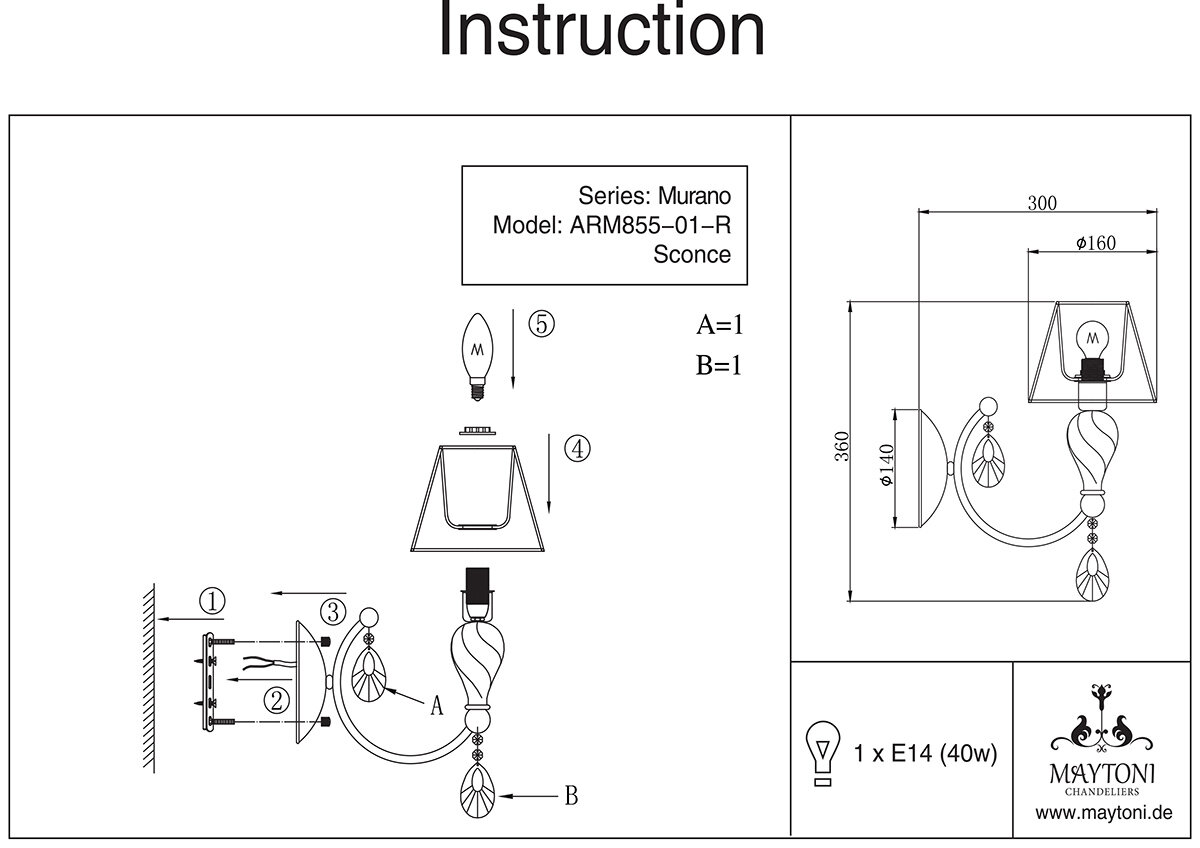 Instruction

Series: Murano
Model: ARM855-01-R
Sconce

⑤

A=1
B=1

④

①

③

②

A

B

300

$\phi$160

360

$\phi$140

1 x E14 (40w)

MAYTONI
CHANDELIERS
www.maytoni.de