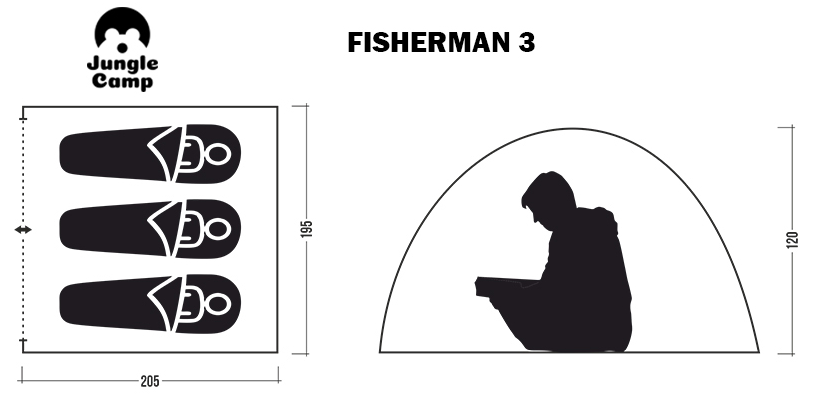 Jungle Camp

FISHERMAN 3

195

205

120