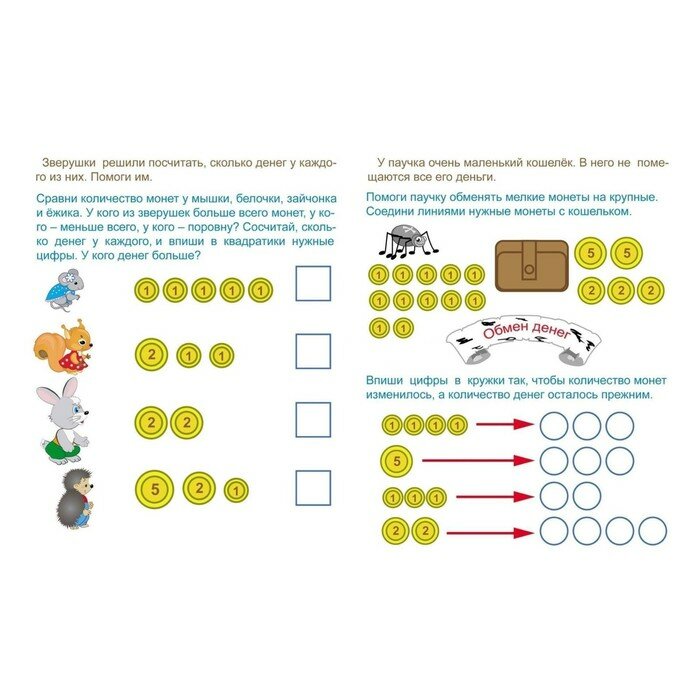 Зверушки решили посчитать, сколько денег у каждого из них. Помоги им.

Сравни количество монет у мышки, белочки, зайчонка и ёжика. У кого из зверушек больше всего монет, у кого – меньше всего, у кого – поровну? Сосчитай, сколько денег у каждого, и впиши в квадратики нужные цифры. У кого денег больше?

1 1 1 1 1

2 1 1

2 2

5 2 1

У паучка очень маленький кошелёк. В него не помещаются все его деньги.

Помоги паучку обменять мелкие монеты на крупные. Соедини линиями нужные монеты с кошельком.

1 1 1 1 1
1 1 1 1 1
1 1

5 5
2 2 2

Обмен денег

Впиши цифры в кружки так, чтобы количество монет изменилось, а количество денег осталось прежним.

1 1 1 1
5
1 1 1
2 2