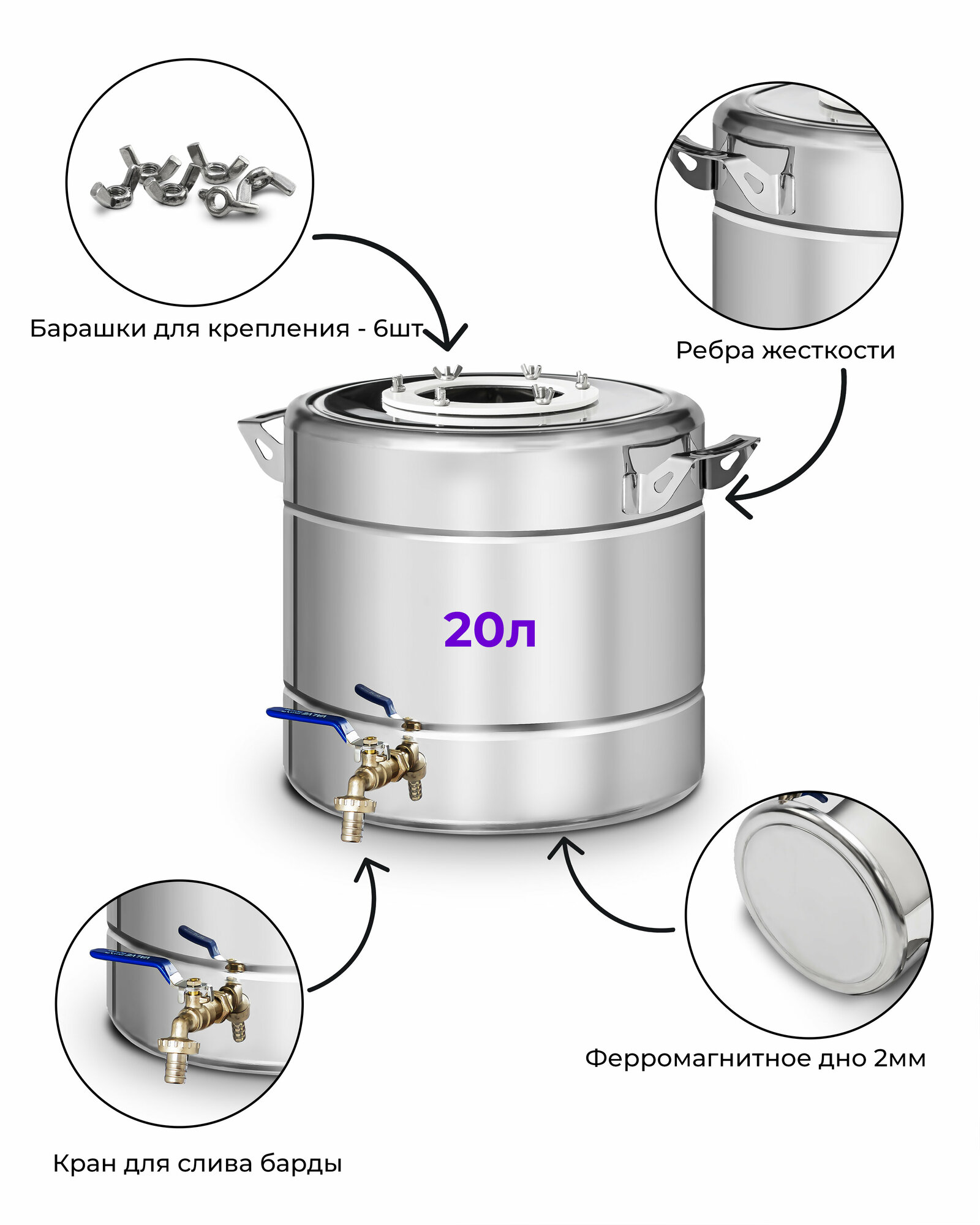 Барашки для крепления - 6шт

Ребра жесткости

20л

Ферромагнитное дно 2мм

Кран для слива барды