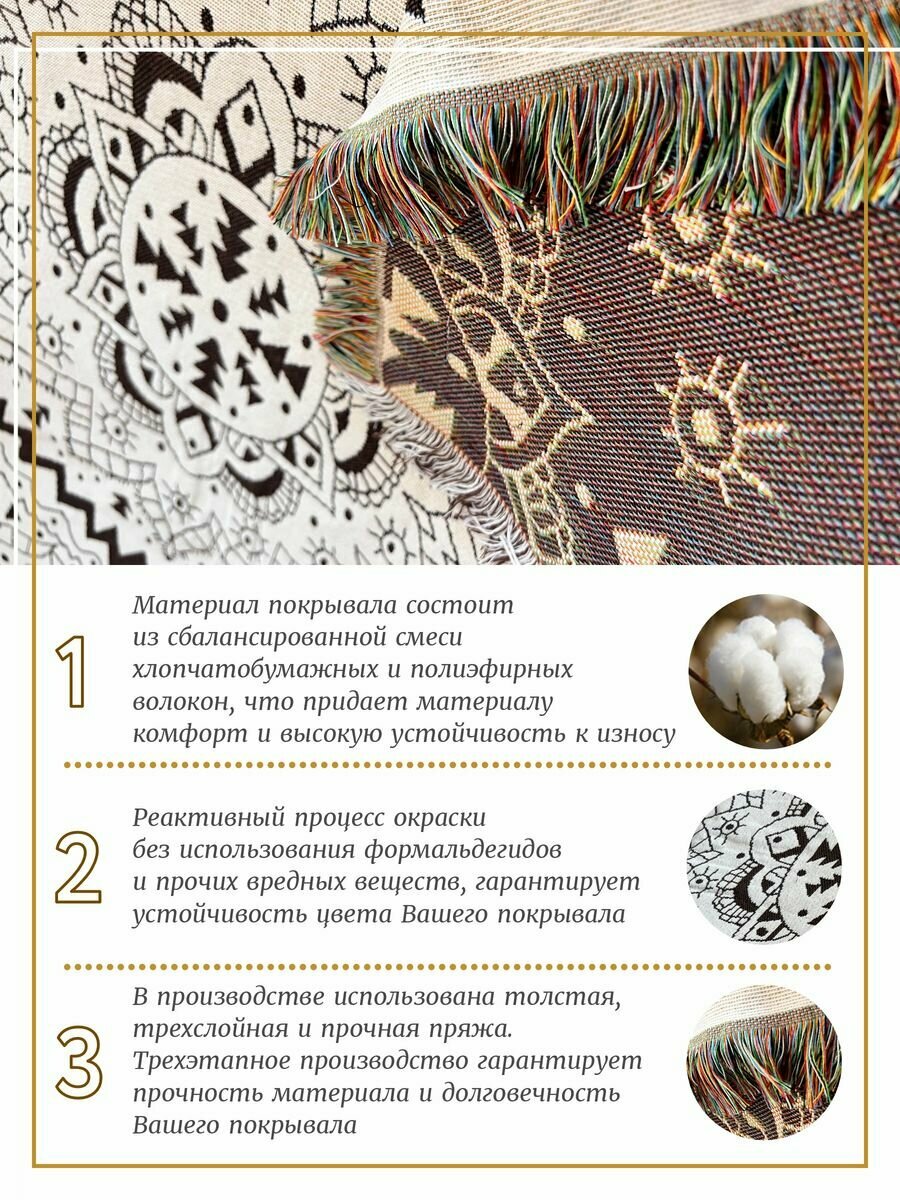 1

Материал покрывала состоит из сбалансированной смеси хлопчатобумажных и полиэфирных волокон, что придает материалу комфорт и высокую устойчивость к износу

2

Реактивный процесс окраски без использования формальдегидов и прочих вредных веществ, гарантирует устойчивость цвета Вашего покрывала

3

В производстве использована толстая, трехслойная и прочная пряжа. Трехэтапное производство гарантирует прочность материала и долговечность Вашего покрывала