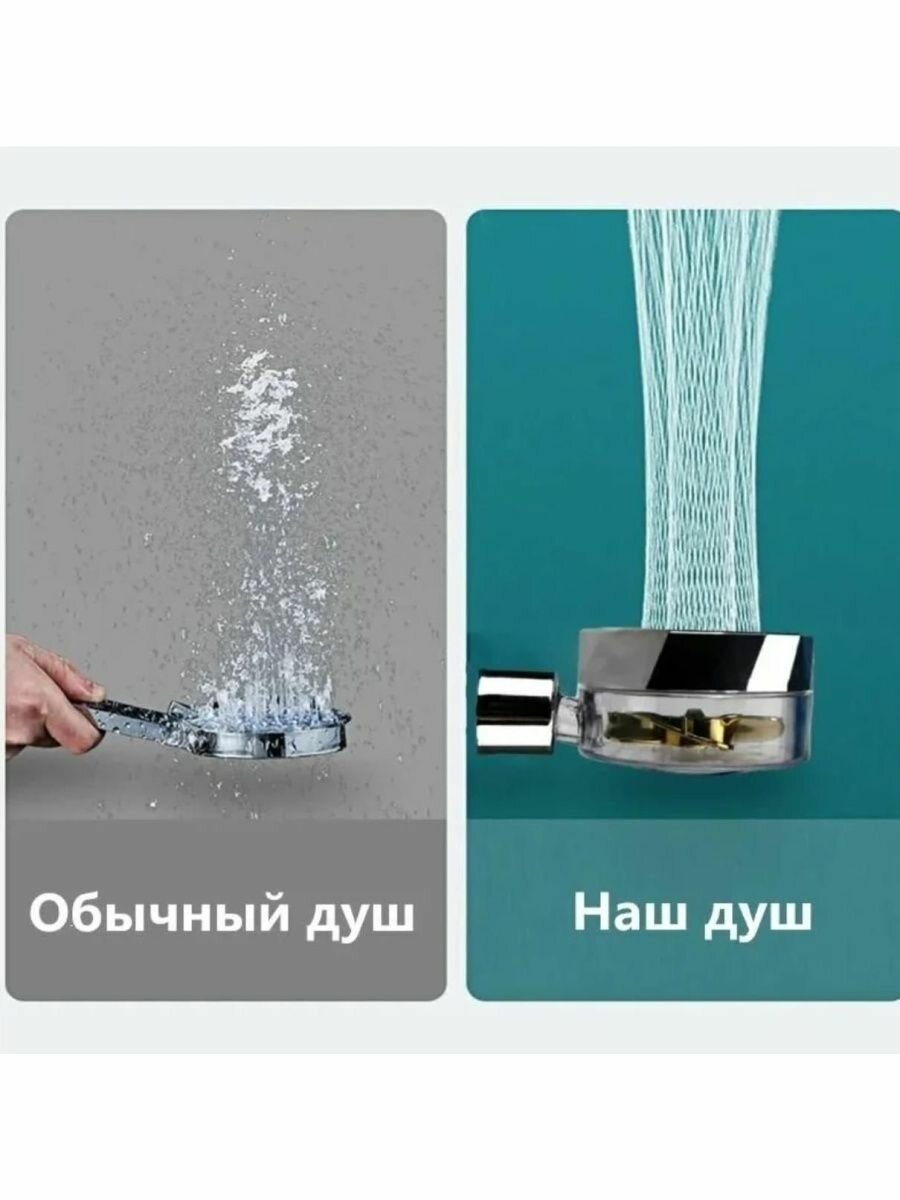 Обычный душ

Наш душ