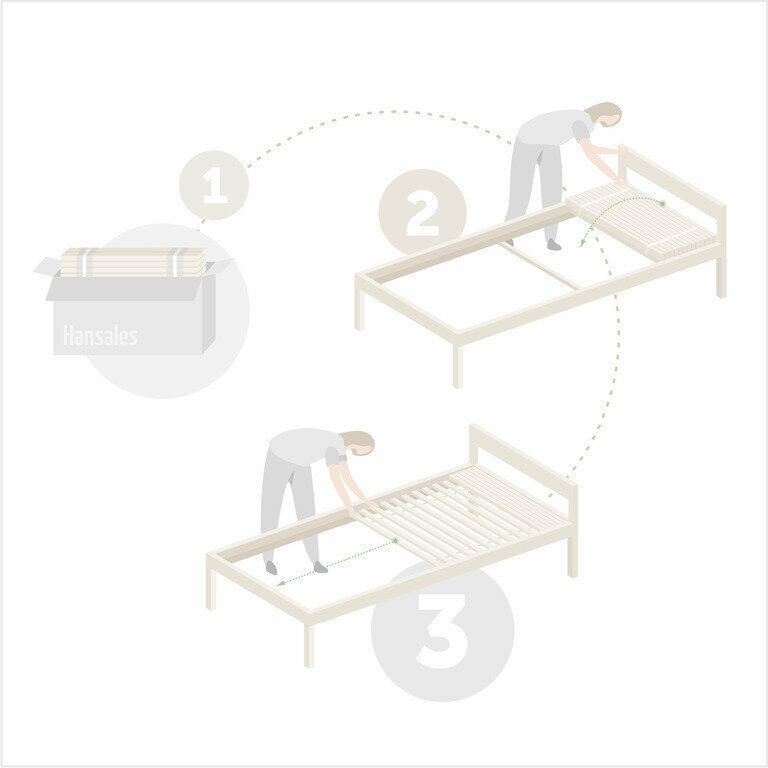 1

Hansales

2

3