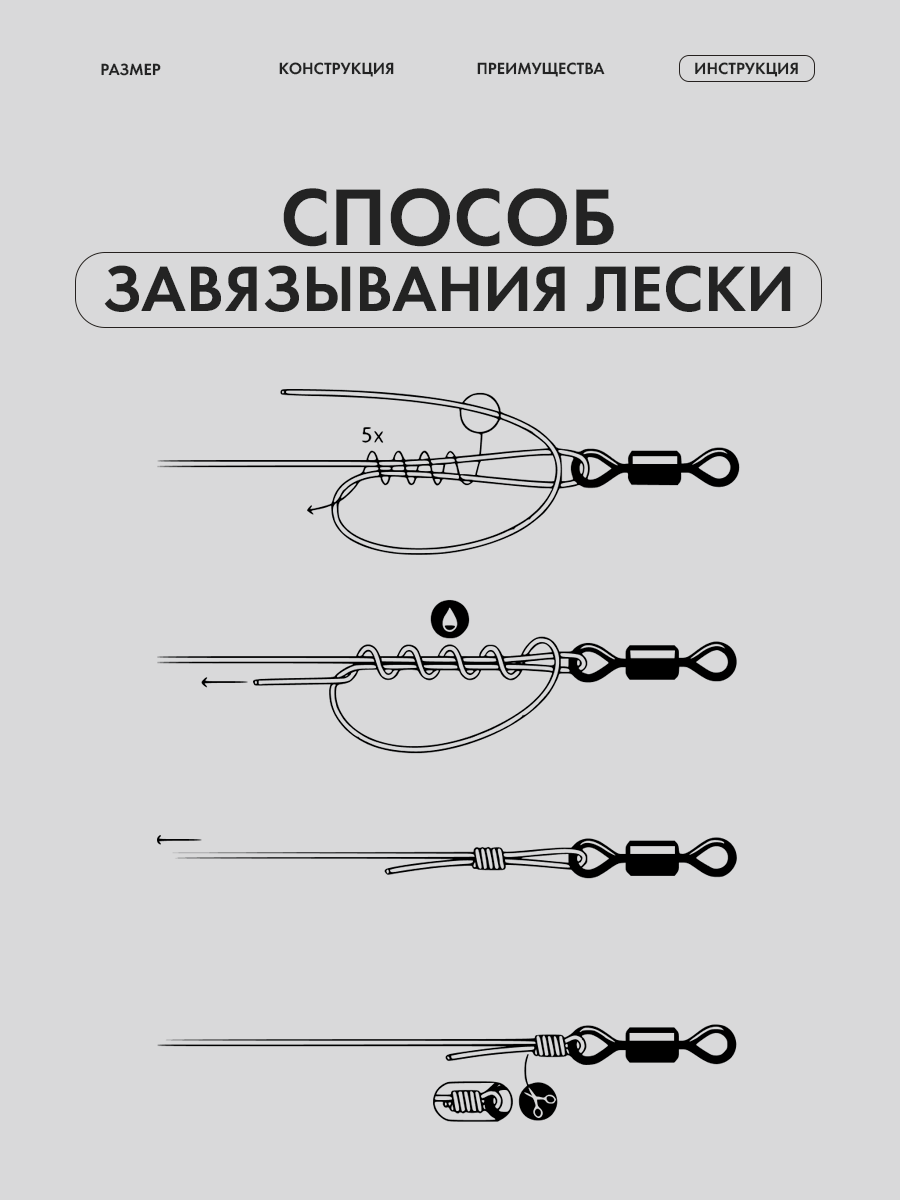 РАЗМЕР КОНСТРУКЦИЯ ПРЕИМУЩЕСТВА ИНСТРУКЦИЯ

СПОСОБ
ЗАВЯЗЫВАНИЯ ЛЕСКИ

5x