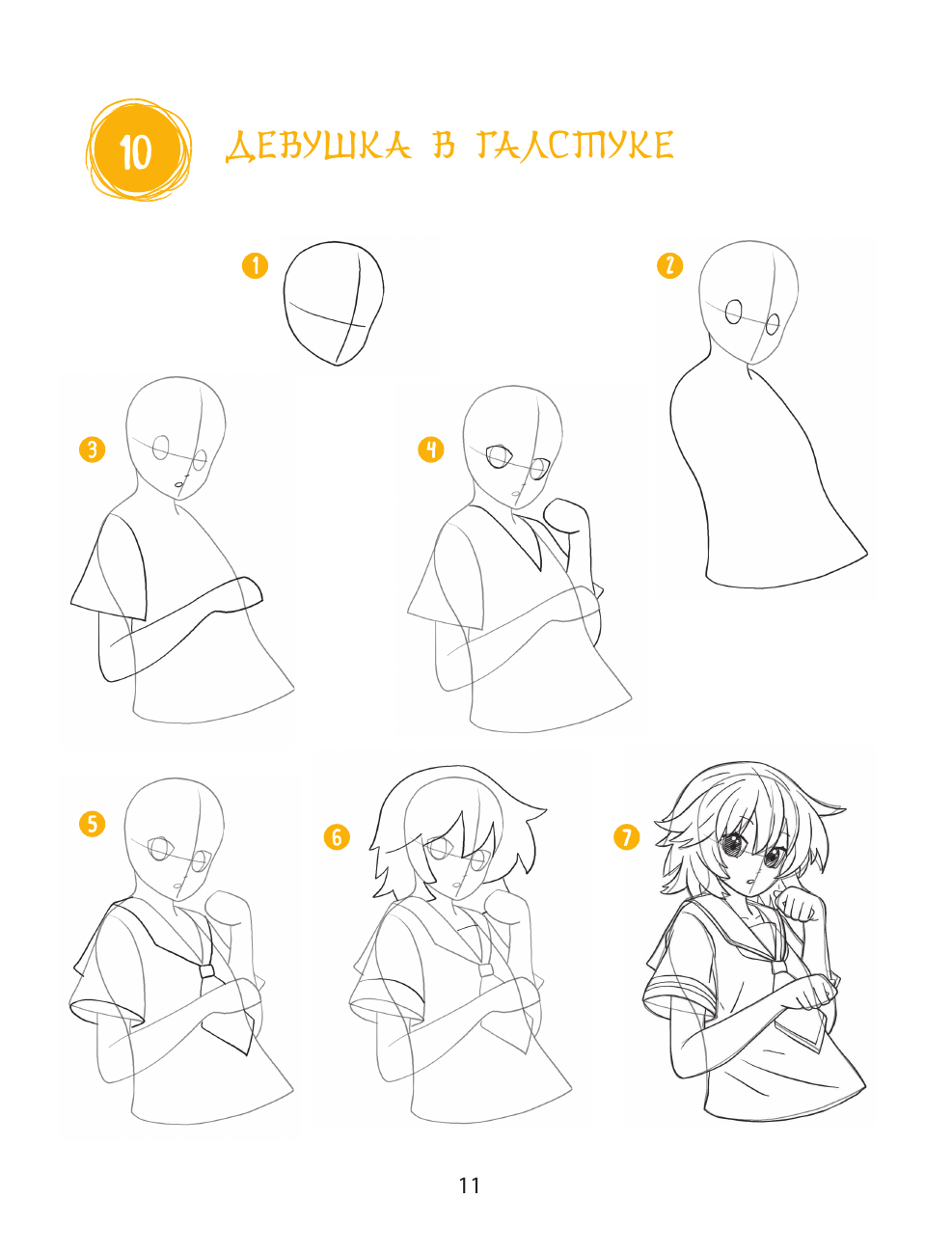 10 ДЕВУШКА В ГАЛСТУКЕ

1

2

3

4

5

6

7

11