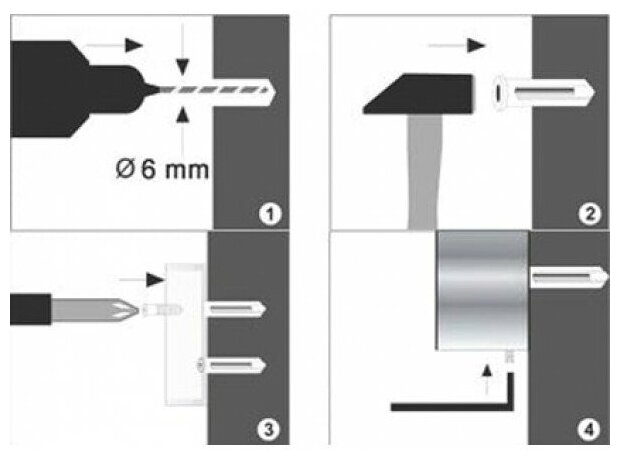 Ø 6 mm
1
2
3
4