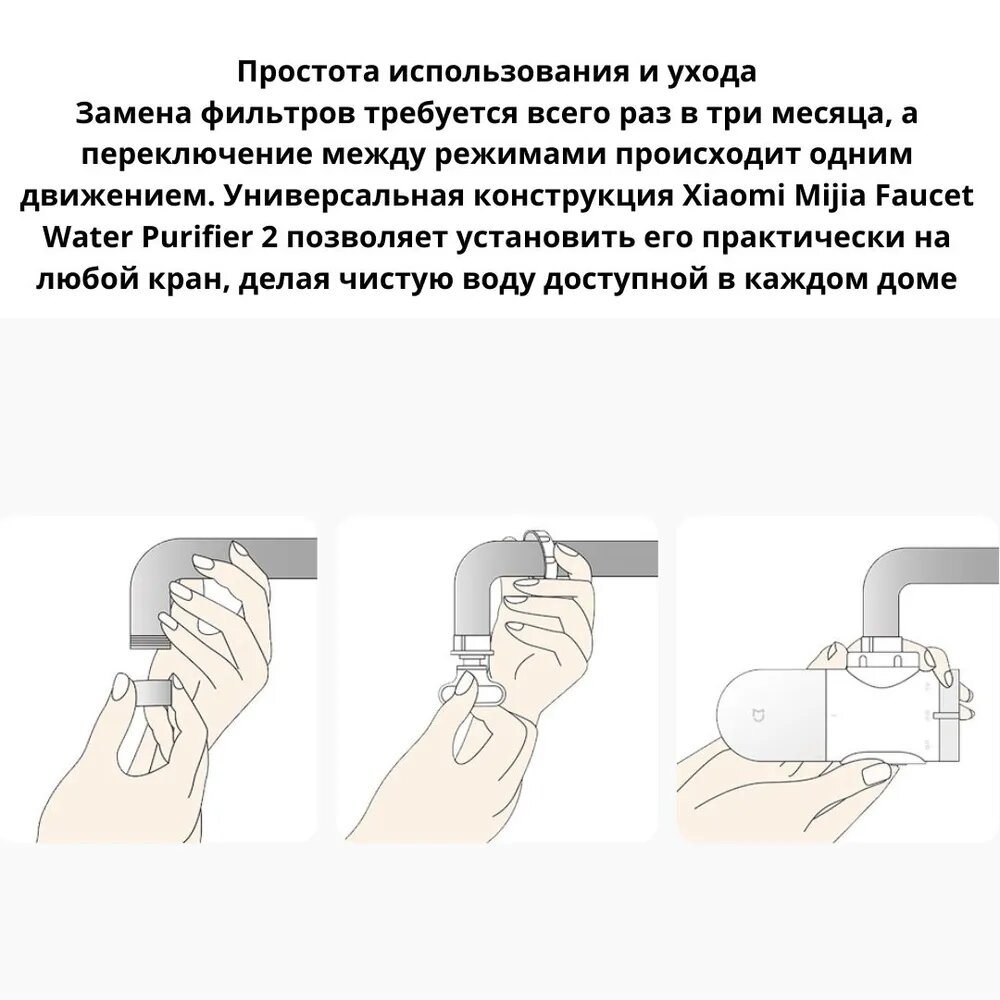 Простота использования и ухода
Замена фильтров требуется всего раз в три месяца, а переключение между режимами происходит одним движением. Универсальная конструкция Xiaomi Mijia Faucet Water Purifier 2 позволяет установить его практически на любой кран, делая чистую воду доступной в каждом доме