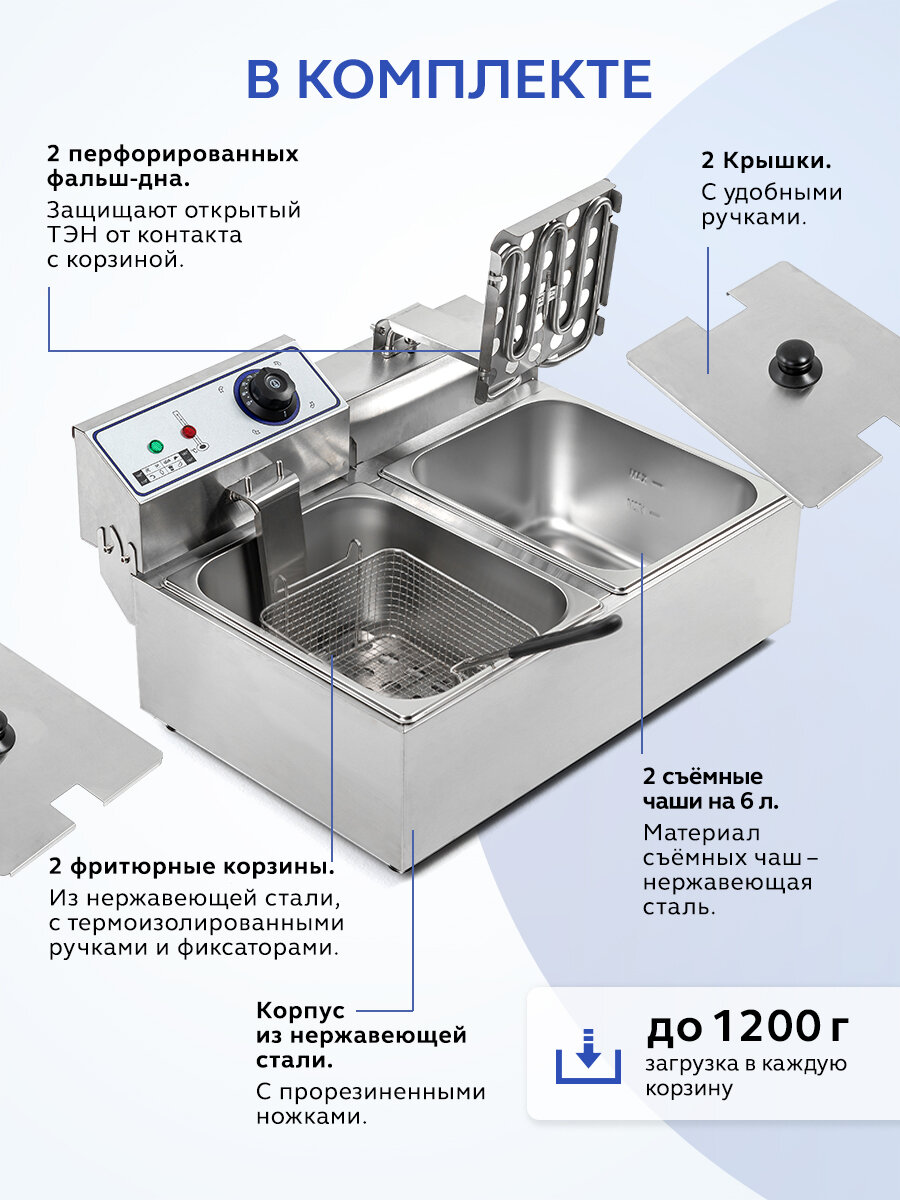 В КОМПЛЕКТЕ

2 перфорированных фальш-дна.
Защищают открытый ТЭН от контакта с корзиной.

2 Крышки.
С удобными ручками.

2 съёмные чаши на 6 л.
Материал съёмных чаш – нержавеющая сталь.

2 фритюрные корзины.
Из нержавеющей стали, с термоизолированными ручками и фиксаторами.

Корпус из нержавеющей стали.
С прорезиненными ножками.

до 1200 г
загрузка в каждую корзину