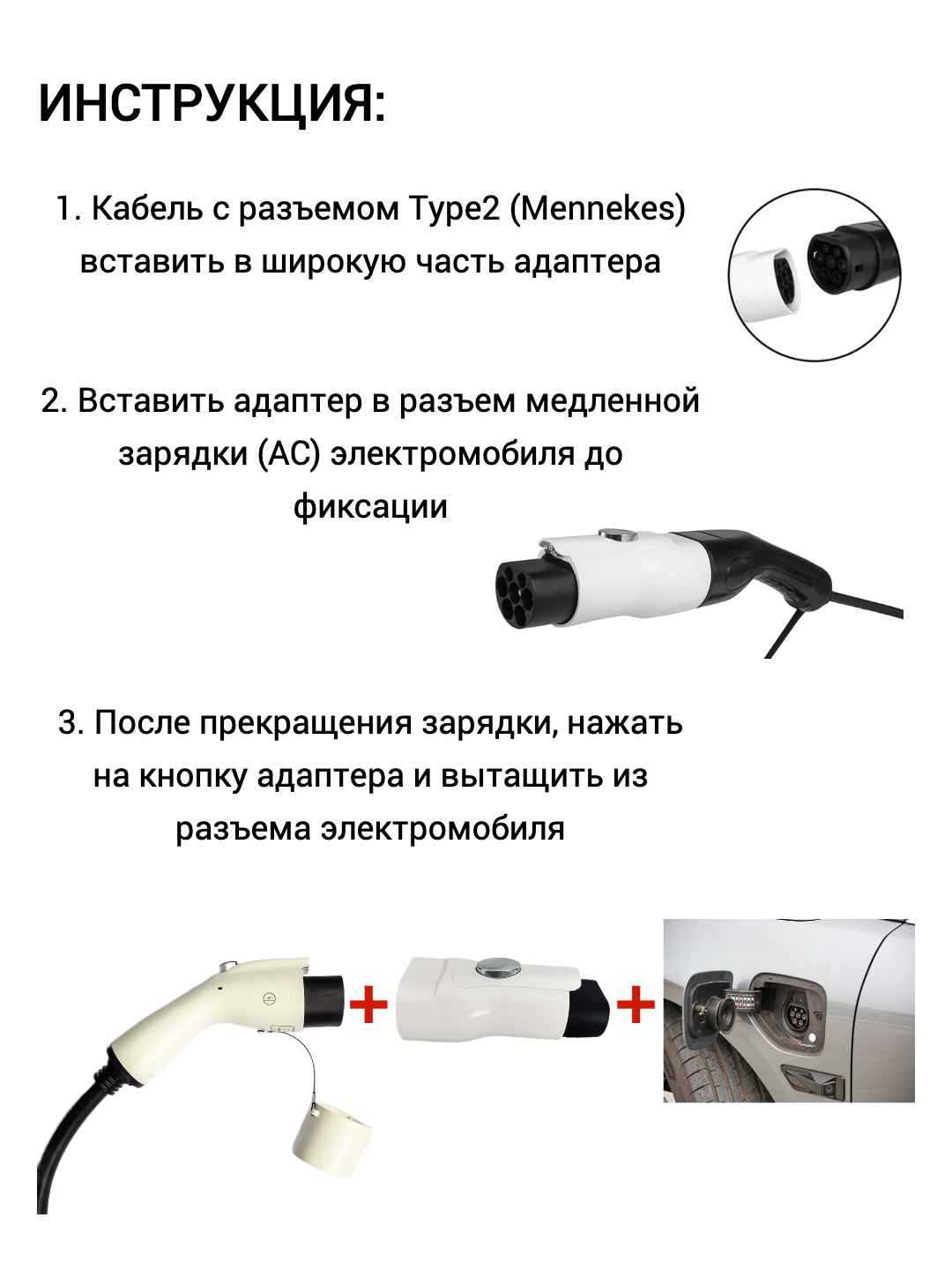 ИНСТРУКЦИЯ:

1. Кабель с разъемом Type2 (Mennekes) вставить в широкую часть адаптера

2. Вставить адаптер в разъем медленной зарядки (AC) электромобиля до фиксации

3. После прекращения зарядки, нажать на кнопку адаптера и вытащить из разъема электромобиля

+ +