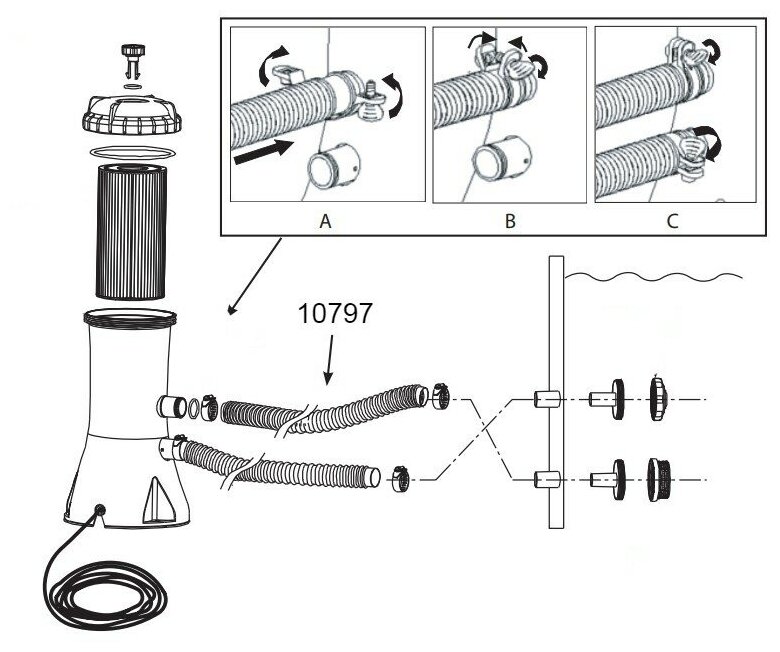 A
B
C
10797