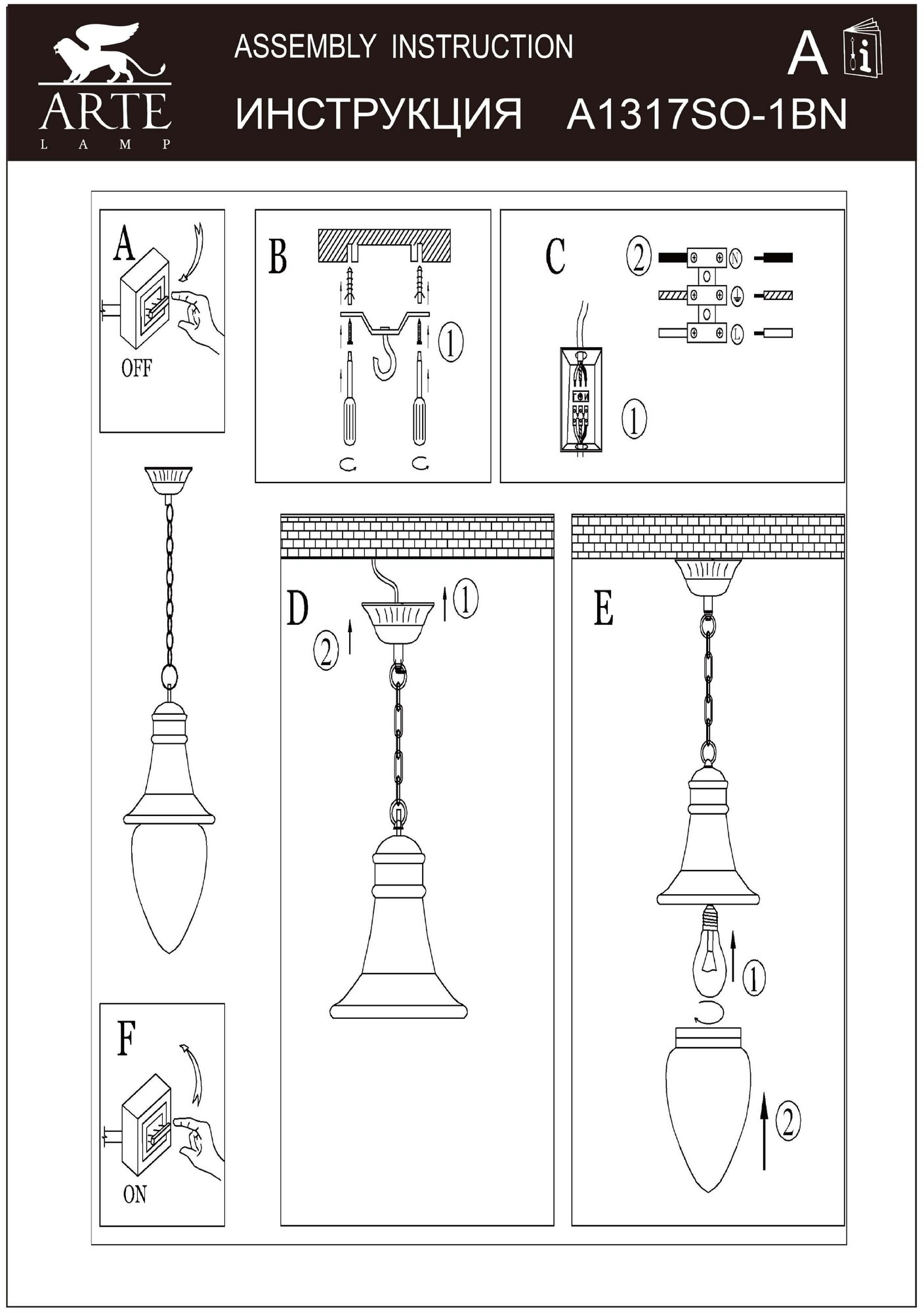 ARTE
LAMP

ASSEMBLY INSTRUCTION

ИНСТРУКЦИЯ A1317SO-1BN

A

A

OFF

B

1

C

2

N

L

1

D

1

2

E

1

2

F

ON