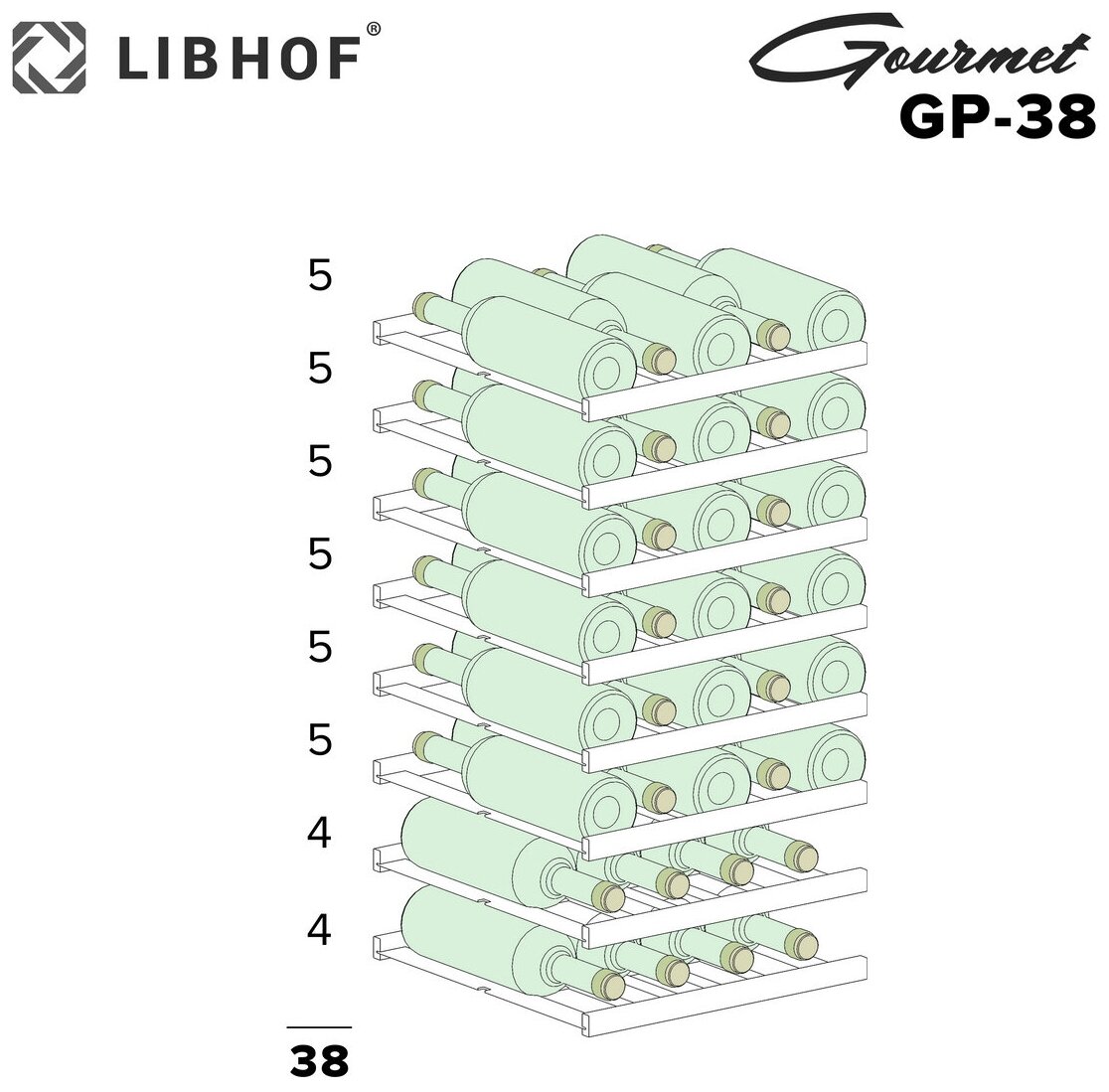 LIBHOF®

Gourmet
GP-38

5
5
5
5
5
5
4
4

38